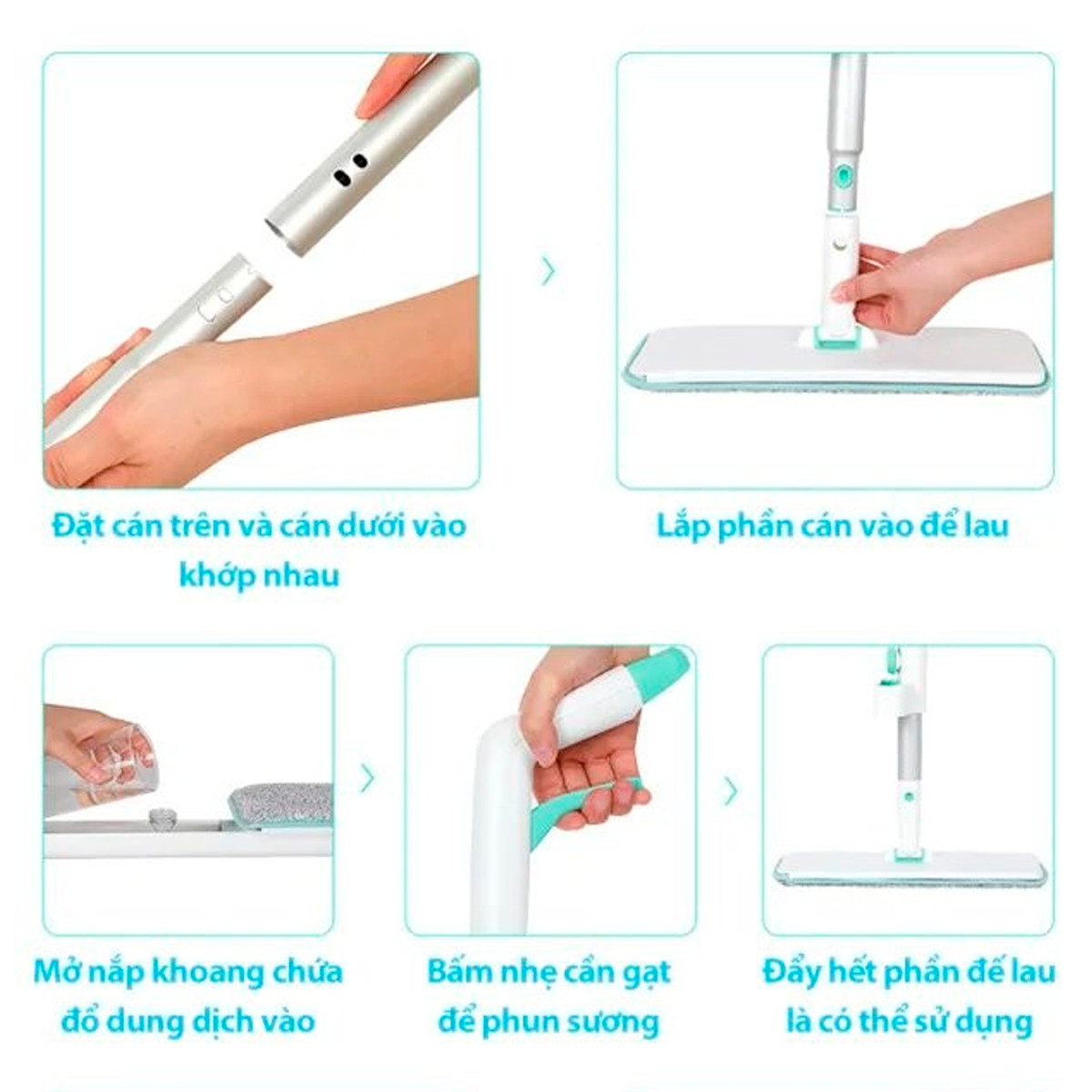 Đặt cán trên và cán dưới vào khớp nhau

Lắp phần cán vào để lau

Mở nắp khoang chứa đổ dung dịch vào

Bấm nhẹ cần gạt để phun sương

Đẩy hết phần đế lau là có thể sử dụng