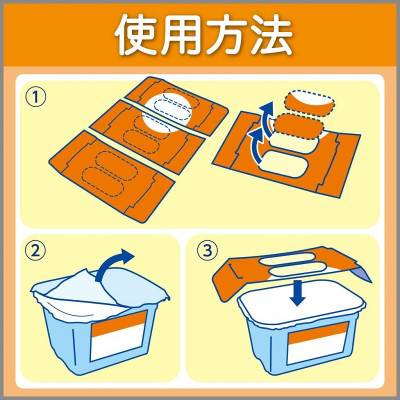 使用方法

①

②

③