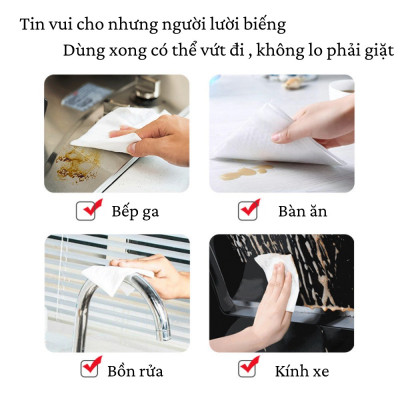 Tin vui cho nhưng người lười biếng
Dùng xong có thể vứt đi , không lo phải giặt

Bếp ga

Bàn ăn

Bồn rửa

Kính xe