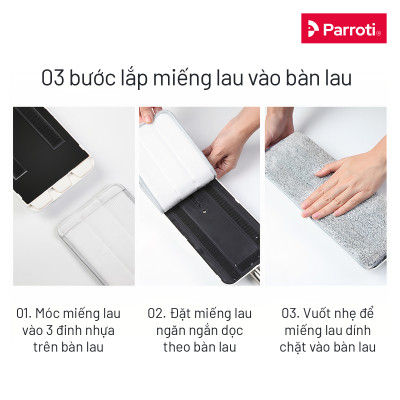 Parroti®

03 bước lắp miếng lau vào bàn lau

01. Móc miếng lau vào 3 đinh nhựa trên bàn lau

02. Đặt miếng lau ngăn ngắn dọc theo bàn lau

03. Vuốt nhẹ để miếng lau dính chặt vào bàn lau