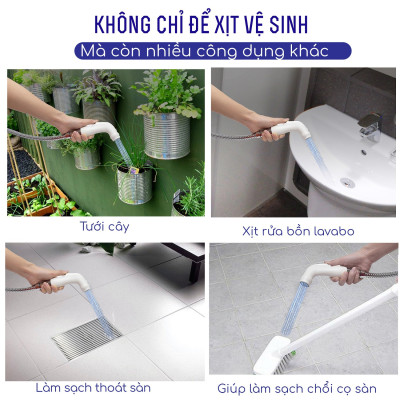 KHÔNG CHỈ ĐỂ XỊT VỆ SINH

Mà còn nhiều công dụng khác

Tưới cây

Xịt rửa bồn lavabo

Làm sạch thoát sàn

Giúp làm sạch chổi cọ sàn