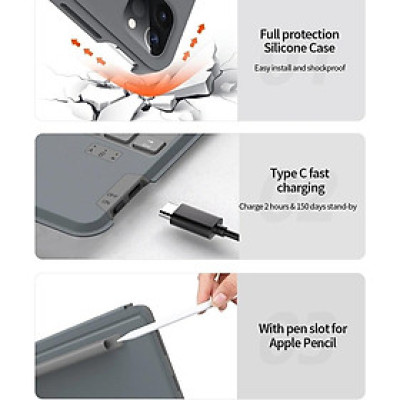 Full protection Silicone Case

Easy install and shockproof

Type C fast charging

Charge 2 hours & 150 days stand-by

With pen slot for Apple Pencil