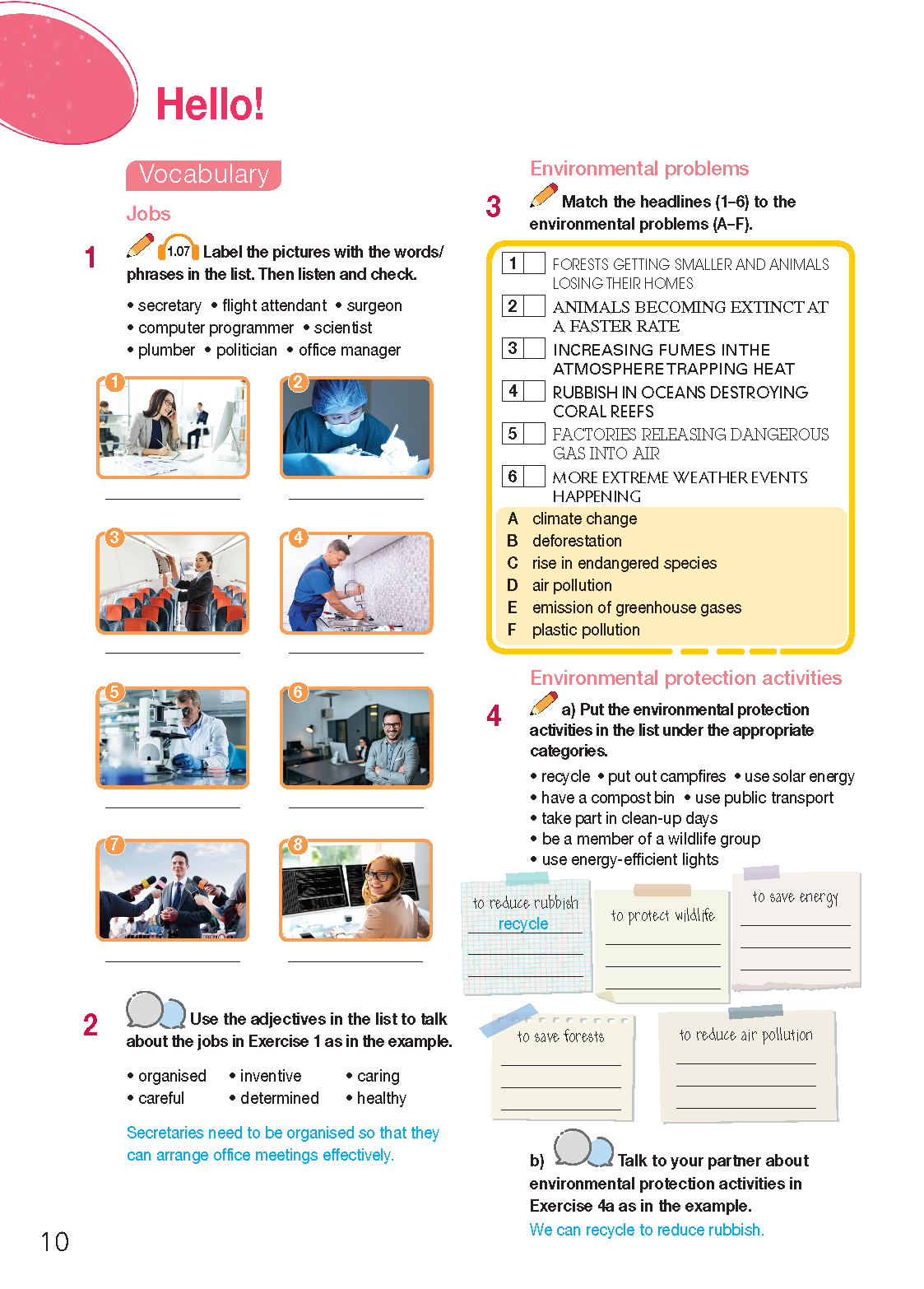 Hello!

Vocabulary

Jobs

1 1.07 Label the pictures with the words/phrases in the list. Then listen and check.

• secretary • flight attendant • surgeon
• computer programmer • scientist
• plumber • politician • office manager

1

2

3

4

5

6

7

8

2 Use the adjectives in the list to talk about the jobs in Exercise 1 as in the example.

• organised • inventive • caring
• careful • determined • healthy

Secretaries need to be organised so that they can arrange office meetings effectively.

Environmental problems

3 Match the headlines (1–6) to the environmental problems (A–F).

1 FORESTS GETTING SMALLER AND ANIMALS LOSING THEIR HOMES
2 ANIMALS BECOMING EXTINCT AT A FASTER RATE
3 INCREASING FUMES IN THE ATMOSPHERE TRAPPING HEAT
4 RUBBISH IN OCEANS DESTROYING CORAL REEFS
5 FACTORIES RELEASING DANGEROUS GAS INTO AIR
6 MORE EXTREME WEATHER EVENTS HAPPENING

A climate change
B deforestation
C rise in endangered species
D air pollution
E emission of greenhouse gases
F plastic pollution

Environmental protection activities

4 a) Put the environmental protection activities in the list under the appropriate categories.

• recycle • put out campfires • use solar energy
• have a compost bin • use public transport
• take part in clean-up days
• be a member of a wildlife group
• use energy-efficient lights

to reduce rubbish
recycle

to protect wildlife

to save energy

to save forests

to reduce air pollution

b) Talk to your partner about environmental protection activities in Exercise 4a as in the example.
We can recycle to reduce rubbish.

10