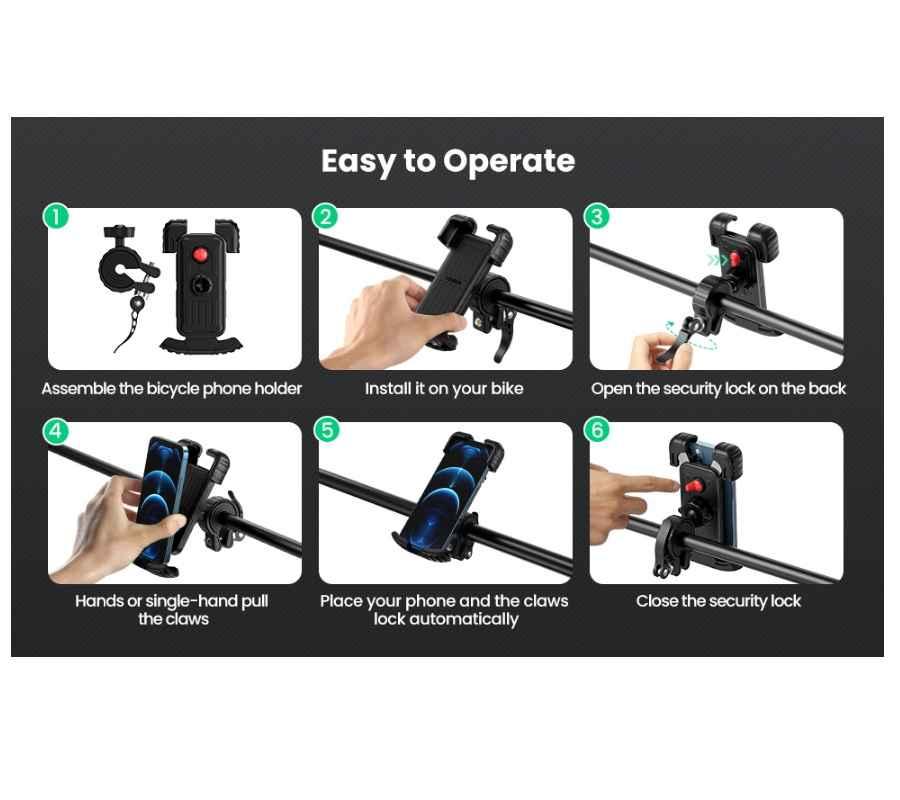 Easy to Operate

1

Assemble the bicycle phone holder

2

Install it on your bike

3

Open the security lock on the back

4

Hands or single-hand pull the claws

5

Place your phone and the claws lock automatically

6

Close the security lock