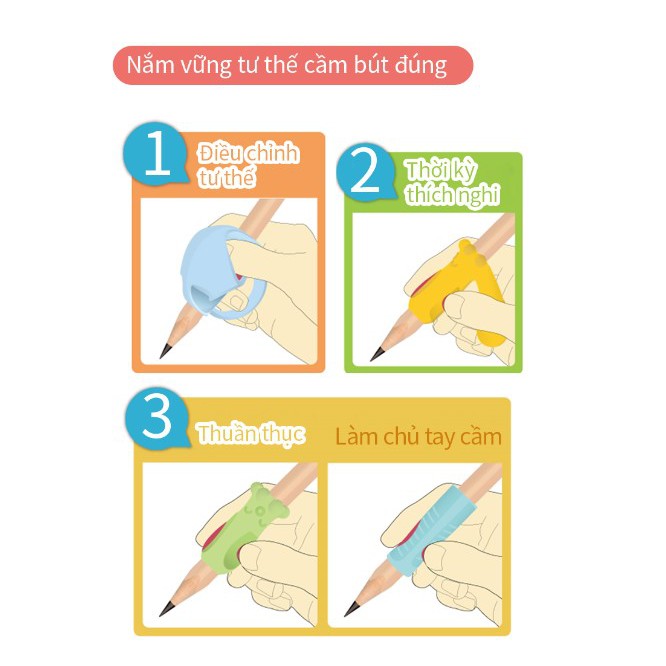 Nắm vững tư thế cầm bút đúng

1 Điều chỉnh tư thế

2 Thời kỳ thích nghi

3 Thuần thục

Làm chủ tay cầm