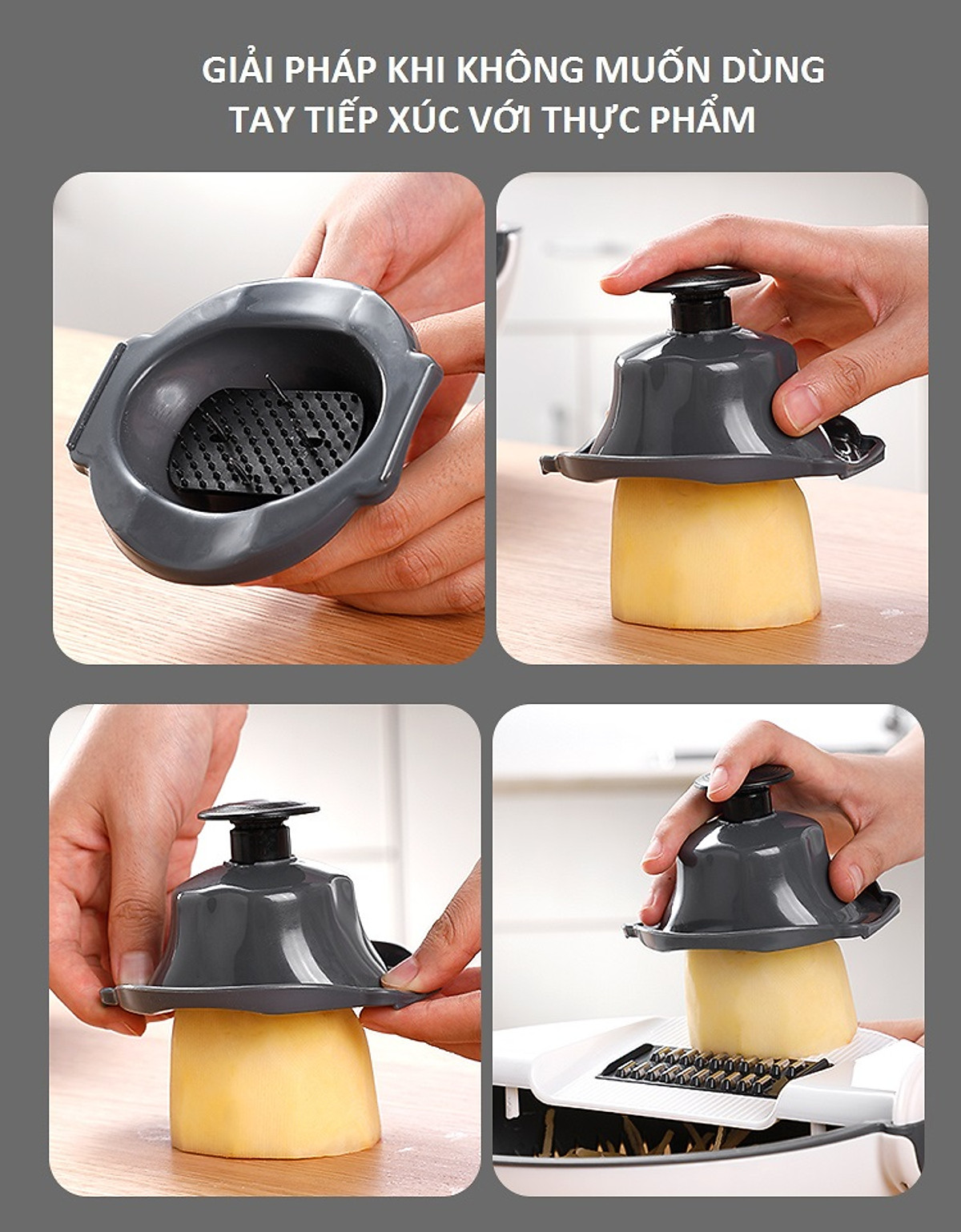 GIẢI PHÁP KHI KHÔNG MUỐN DÙNG TAY TIẾP XÚC VỚI THỰC PHẨM