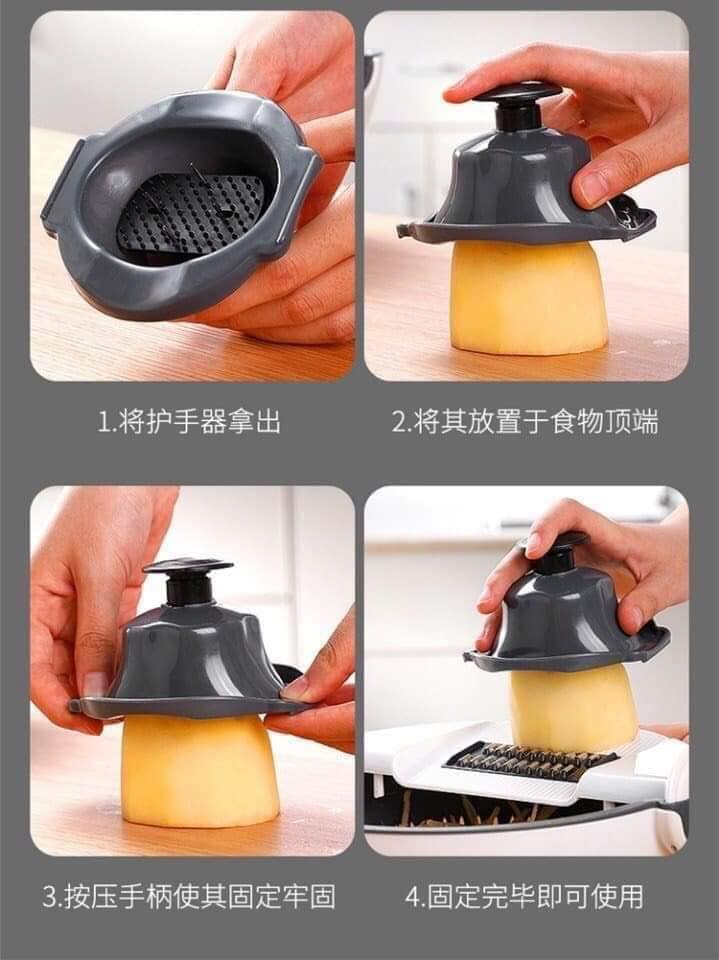 1.将护手器拿出

2.将其放置于食物顶端

3.按压手柄使其固定牢固

4.固定完毕即可使用