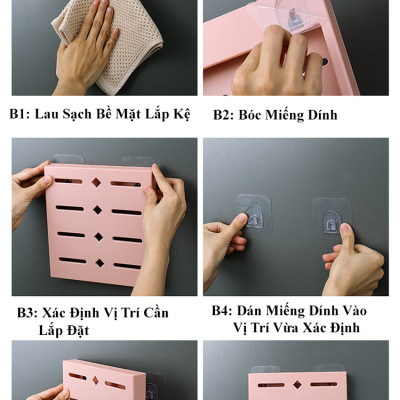 B1: Lau Sạch Bề Mặt Lắp Kệ

B2: Bóc Miếng Dính

B3: Xác Định Vị Trí Cần Lắp Đặt

B4: Dán Miếng Dính Vào Vị Trí Vừa Xác Định