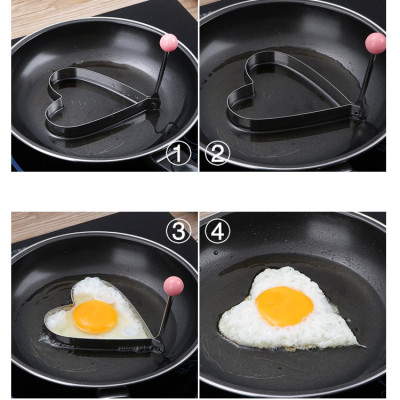 ①
②
③
④