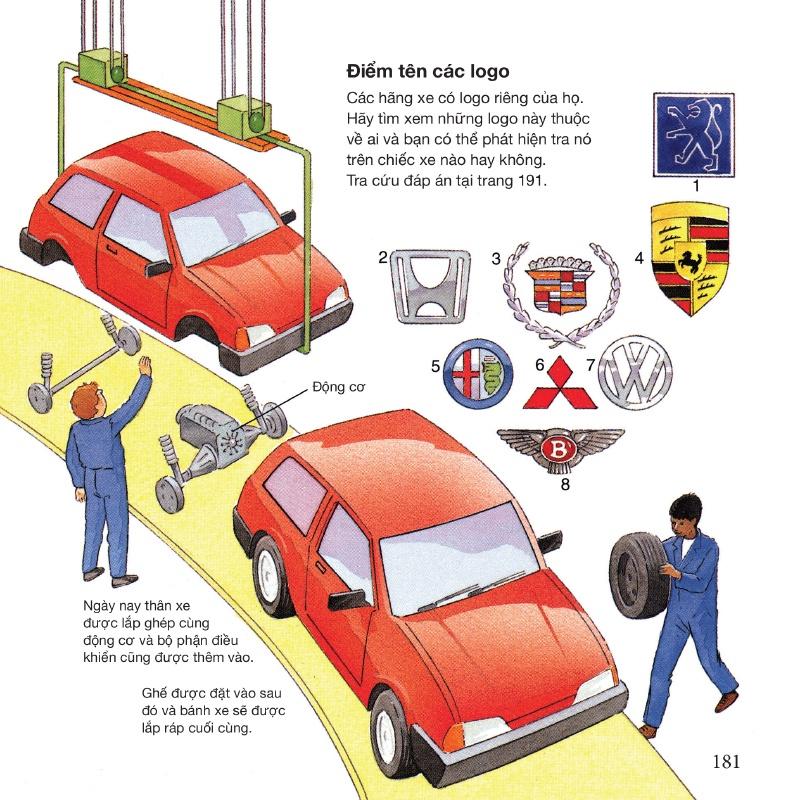 Điểm tên các logo

Các hãng xe có logo riêng của họ. Hãy tìm xem những logo này thuộc về ai và bạn có thể phát hiện tra nó trên chiếc xe nào hay không. Tra cứu đáp án tại trang 191.

1

2

3

4

5

6

7

B

8

Động cơ

Ngày nay thân xe được lắp ghép cùng động cơ và bộ phận điều khiển cũng được thêm vào.

Ghế được đặt vào sau đó và bánh xe sẽ được lắp ráp cuối cùng.

181