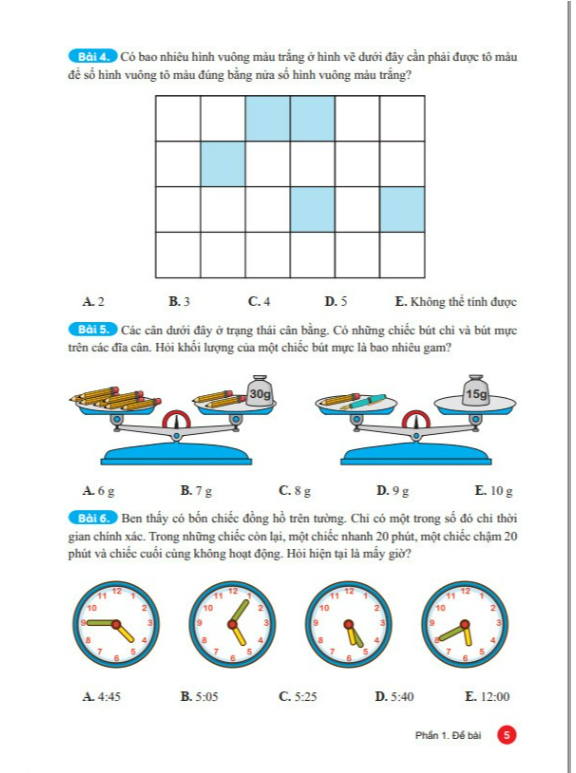 Bài 4. Có bao nhiêu hình vuông màu trắng ở hình vẽ dưới đây cần phải được tô màu để số hình vuông tô màu đúng bằng nửa số hình vuông màu trắng?

A. 2 B. 3 C. 4 D. 5 E. Không thể tính được

Bài 5. Các cân dưới đây ở trạng thái cân bằng. Có những chiếc bút chì và bút mực trên các đĩa cân. Hỏi khối lượng của một chiếc bút mực là bao nhiêu gam?

30g

15g

A. 6 g B. 7 g C. 8 g D. 9 g E. 10 g

Bài 6. Ben thấy có bốn chiếc đồng hồ trên tường. Chỉ có một trong số đó chỉ thời gian chính xác. Trong những chiếc còn lại, một chiếc nhanh 20 phút, một chiếc chậm 20 phút và chiếc cuối cùng không hoạt động. Hỏi hiện tại là mấy giờ?

12 1 2 3 4 5 6 7 8 9 10 11

12 1 2 3 4 5 6 7 8 9 10 11

12 1 2 3 4 5 6 7 8 9 10 11

12 1 2 3 4 5 6 7 8 9 10 11

A. 4:45 B. 5:05 C. 5:25 D. 5:40 E. 12:00

Phần 1. Đề bài 5