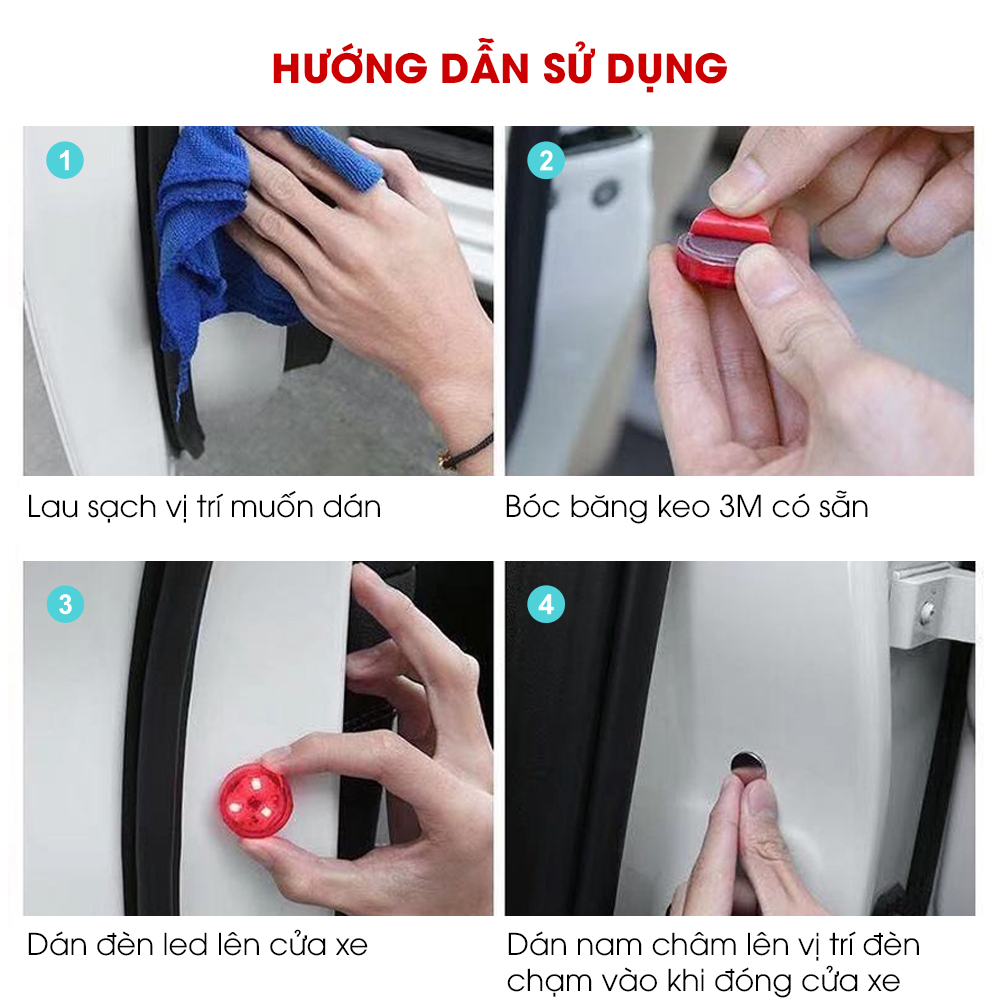 HƯỚNG DẪN SỬ DỤNG

1

Lau sạch vị trí muốn dán

2

Bóc băng keo 3M có sẵn

3

Dán đèn led lên cửa xe

4

Dán nam châm lên vị trí đèn chạm vào khi đóng cửa xe