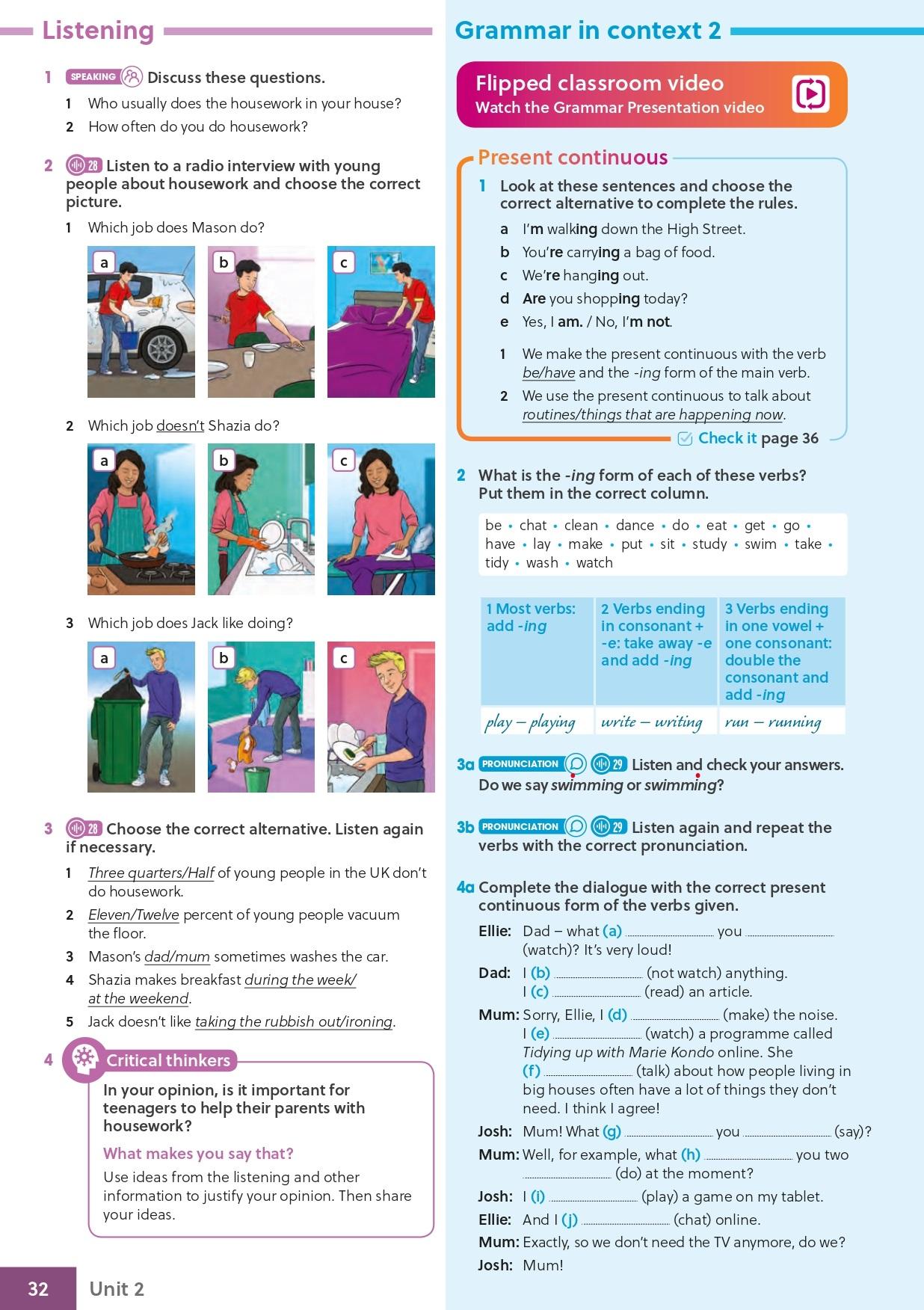 Listening

1 SPEAKING Discuss these questions.
1 Who usually does the housework in your house?
2 How often do you do housework?

2 28 Listen to a radio interview with young people about housework and choose the correct picture.
1 Which job does Mason do?
a b c
2 Which job doesn't Shazia do?
a b c
3 Which job does Jack like doing?
a b c

3 28 Choose the correct alternative. Listen again if necessary.
1 Three quarters/Half of young people in the UK don't do housework.
2 Eleven/Twelve percent of young people vacuum the floor.
3 Mason's dad/mum sometimes washes the car.
4 Shazia makes breakfast during the week/ at the weekend.
5 Jack doesn't like taking the rubbish out/ironing.

4 Critical thinkers
In your opinion, is it important for teenagers to help their parents with housework?
What makes you say that?
Use ideas from the listening and other information to justify your opinion. Then share your ideas.

32 Unit 2

Grammar in context 2

Flipped classroom video
Watch the Grammar Presentation video

Present continuous
1 Look at these sentences and choose the correct alternative to complete the rules.
a I'm walking down the High Street.
b You're carrying a bag of food.
c We're hanging out.
d Are you shopping today?
e Yes, I am. / No, I'm not.
1 We make the present continuous with the verb be/have and the -ing form of the main verb.
2 We use the present continuous to talk about routines/things that are happening now.
Check it page 36

2 What is the -ing form of each of these verbs? Put them in the correct column.
be • chat • clean • dance • do • eat • get • go • have • lay • make • put • sit • study • swim • take • tidy • wash • watch

| 1 Most verbs: add -ing | 2 Verbs ending in consonant + -e: take away -e and add -ing | 3 Verbs ending in one vowel + one consonant: double the consonant and add -ing |
|---|---|---|
| play – playing | write – writing | run – running |

3a PRONUNCIATION 29 Listen and check your answers. Do we say swimming or swimming?

3b PRONUNCIATION 29 Listen again and repeat the verbs with the correct pronunciation.

4a Complete the dialogue with the correct present continuous form of the verbs given.
Ellie: Dad – what (a) ............ you ............ (watch)? It's very loud!
Dad: I (b) ............ (not watch) anything. I (c) ............ (read) an article.
Mum: Sorry, Ellie, I (d) ............ (make) the noise. I (e) ............ (watch) a programme called Tidying up with Marie Kondo online. She (f) ............ (talk) about how people living in big houses often have a lot of things they don't need. I think I agree!
Josh: Mum! What (g) ............ you ............ (say)?
Mum: Well, for example, what (h) ............ you two ............ (do) at the moment?
Josh: I (i) ............ (play) a game on my tablet.
Ellie: And I (j) ............ (chat) online.
Mum: Exactly, so we don't need the TV anymore, do we?
Josh: Mum!