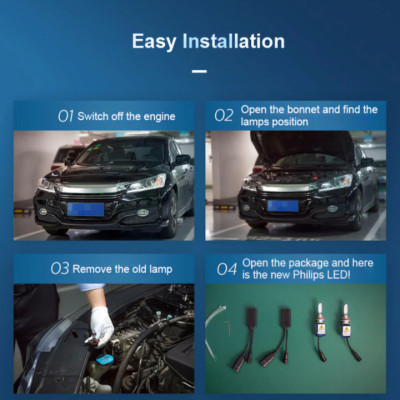 Easy Installation

01 Switch off the engine

02 Open the bonnet and find the lamps position

03 Remove the old lamp

04 Open the package and here is the new Philips LED!