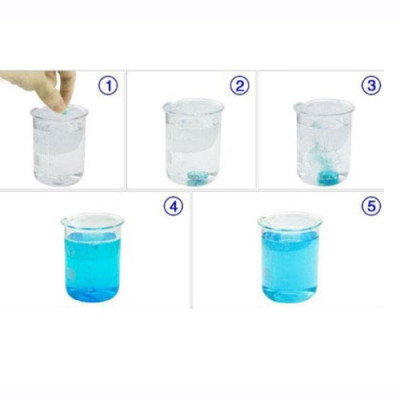 ①

②

③

④

⑤