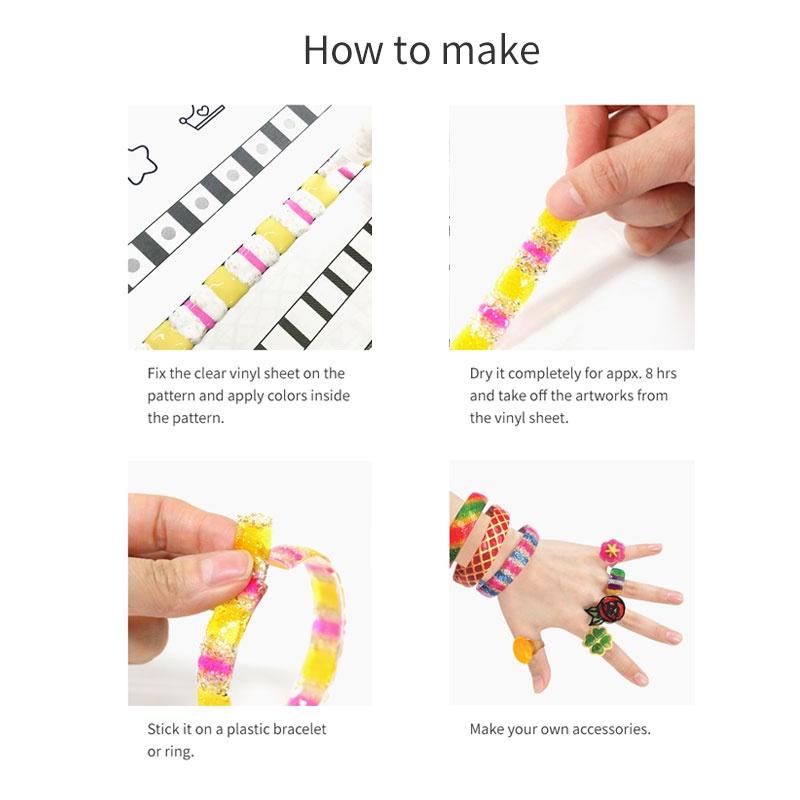 How to make

Fix the clear vinyl sheet on the pattern and apply colors inside the pattern.

Dry it completely for appx. 8 hrs and take off the artworks from the vinyl sheet.

Stick it on a plastic bracelet or ring.

Make your own accessories.