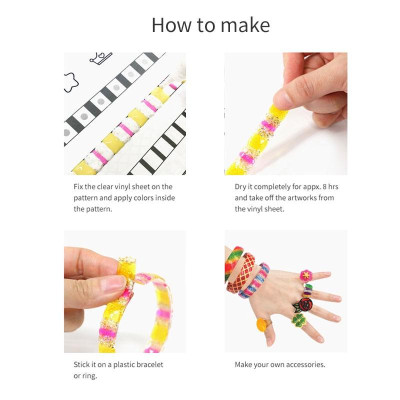 How to make

Fix the clear vinyl sheet on the pattern and apply colors inside the pattern.

Dry it completely for appx. 8 hrs and take off the artworks from the vinyl sheet.

Stick it on a plastic bracelet or ring.

Make your own accessories.