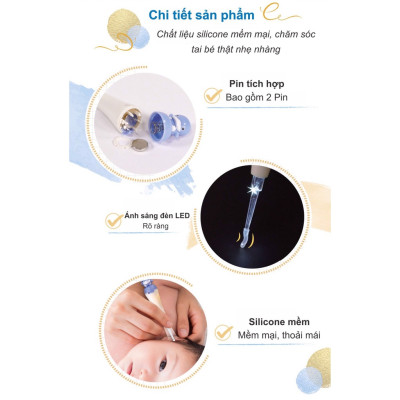 Chi tiết sản phẩm

Chất liệu silicone mềm mại, chăm sóc tai bé thật nhẹ nhàng

Pin tích hợp
Bao gồm 2 Pin

Ánh sáng đèn LED
Rõ ràng

Silicone mềm
Mềm mại, thoải mái