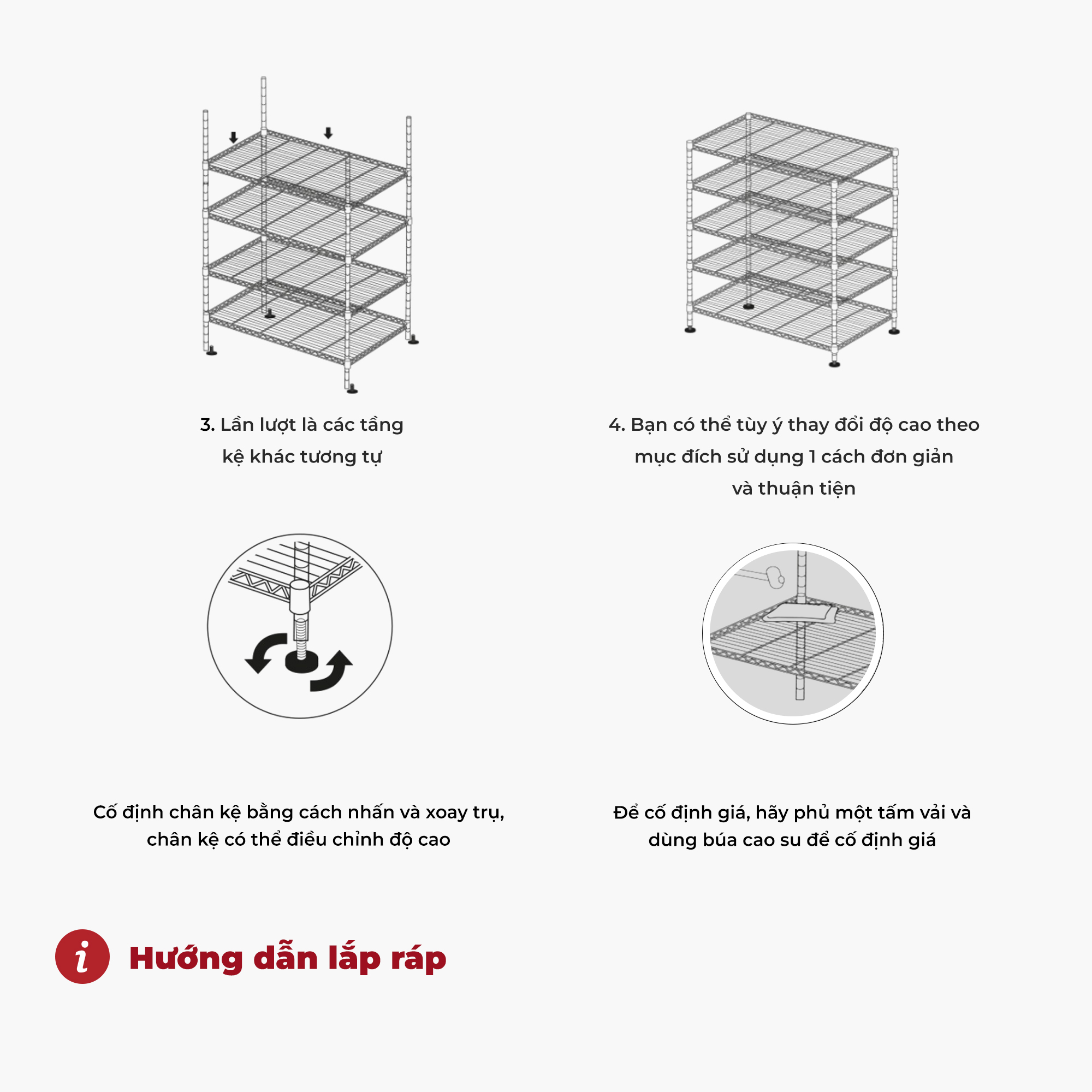 3. Lần lượt là các tầng kệ khác tương tự

4. Bạn có thể tùy ý thay đổi độ cao theo mục đích sử dụng 1 cách đơn giản và thuận tiện

Cố định chân kệ bằng cách nhấn và xoay trụ, chân kệ có thể điều chỉnh độ cao

Để cố định giá, hãy phủ một tấm vải và dùng búa cao su để cố định giá

i

Hướng dẫn lắp ráp