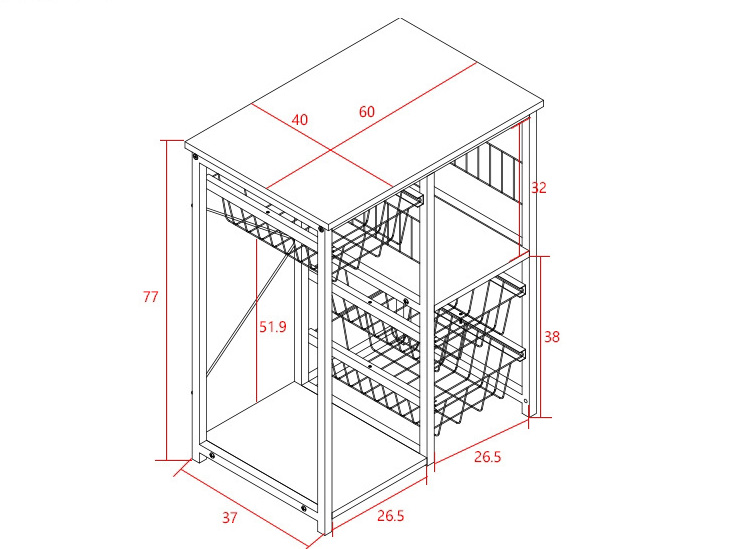 40
60
32
77
51.9
38
26.5
37
26.5