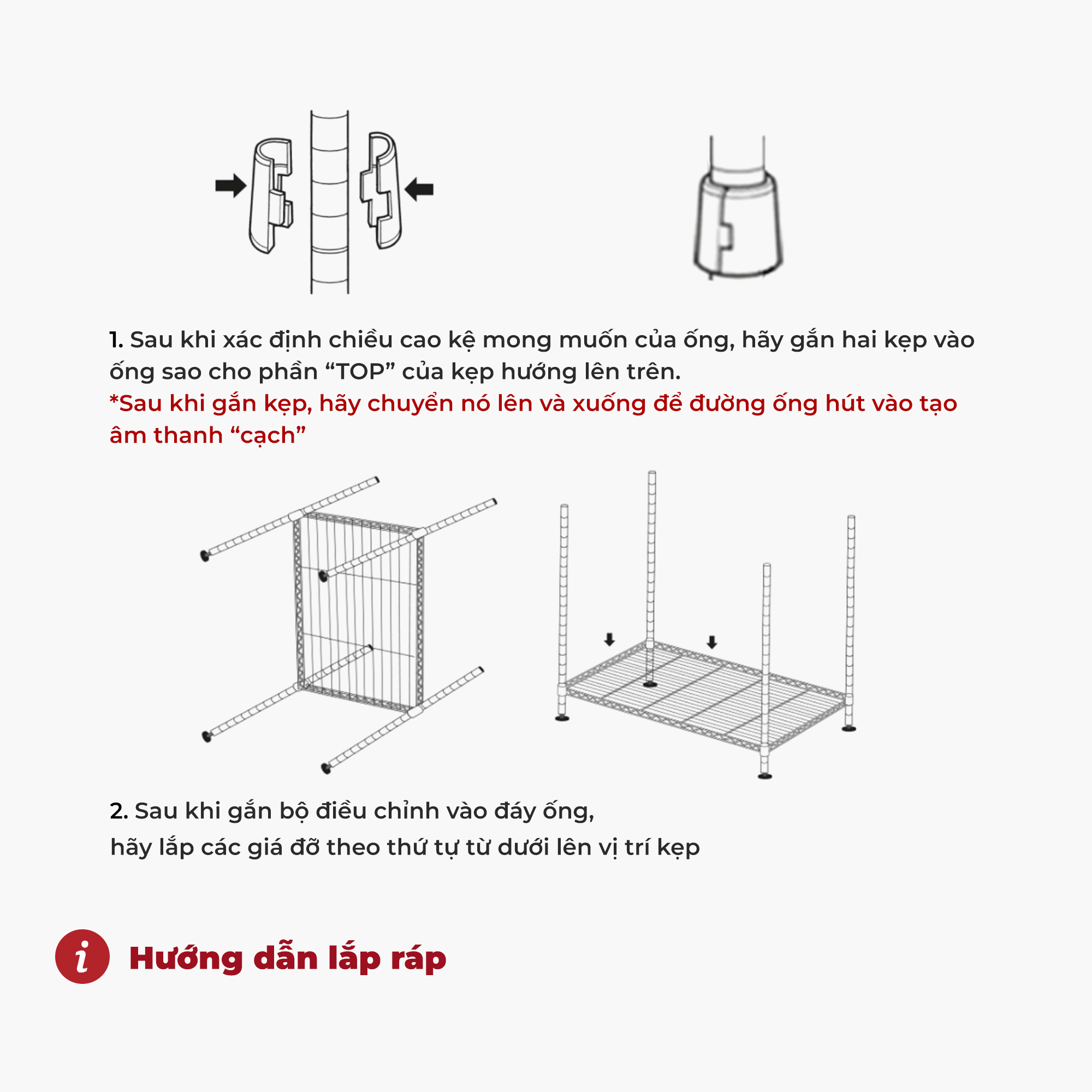 1. Sau khi xác định chiều cao kệ mong muốn của ống, hãy gắn hai kẹp vào ống sao cho phần “TOP” của kẹp hướng lên trên.
*Sau khi gắn kẹp, hãy chuyển nó lên và xuống để đường ống hút vào tạo âm thanh “cạch”

2. Sau khi gắn bộ điều chỉnh vào đáy ống,
hãy lắp các giá đỡ theo thứ tự từ dưới lên vị trí kẹp

i Hướng dẫn lắp ráp