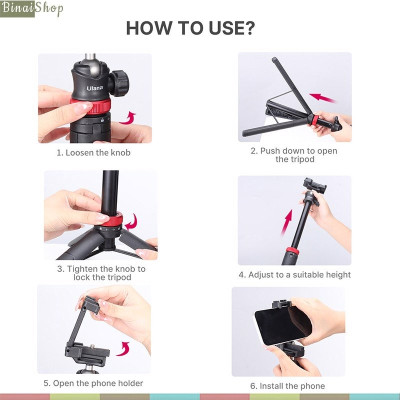 BinaiShop

HOW TO USE?

Ulanzi

1. Loosen the knob

2. Push down to open the tripod

3. Tighten the knob to lock the tripod

4. Adjust to a suitable height

5. Open the phone holder

6. Install the phone