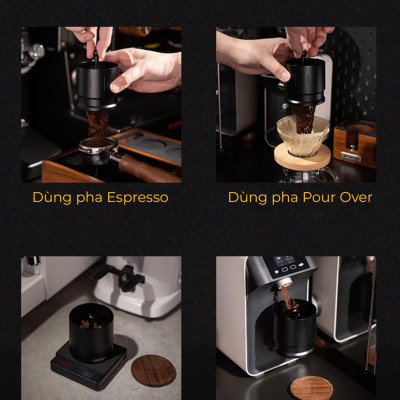 Dùng pha Espresso

Dùng pha Pour Over