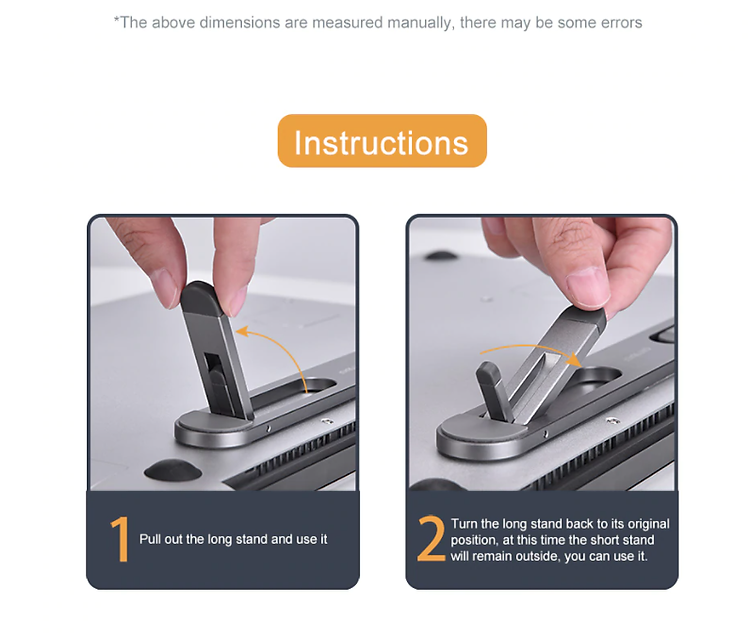 *The above dimensions are measured manually, there may be some errors

Instructions

1 Pull out the long stand and use it

2 Turn the long stand back to its original position, at this time the short stand will remain outside, you can use it.