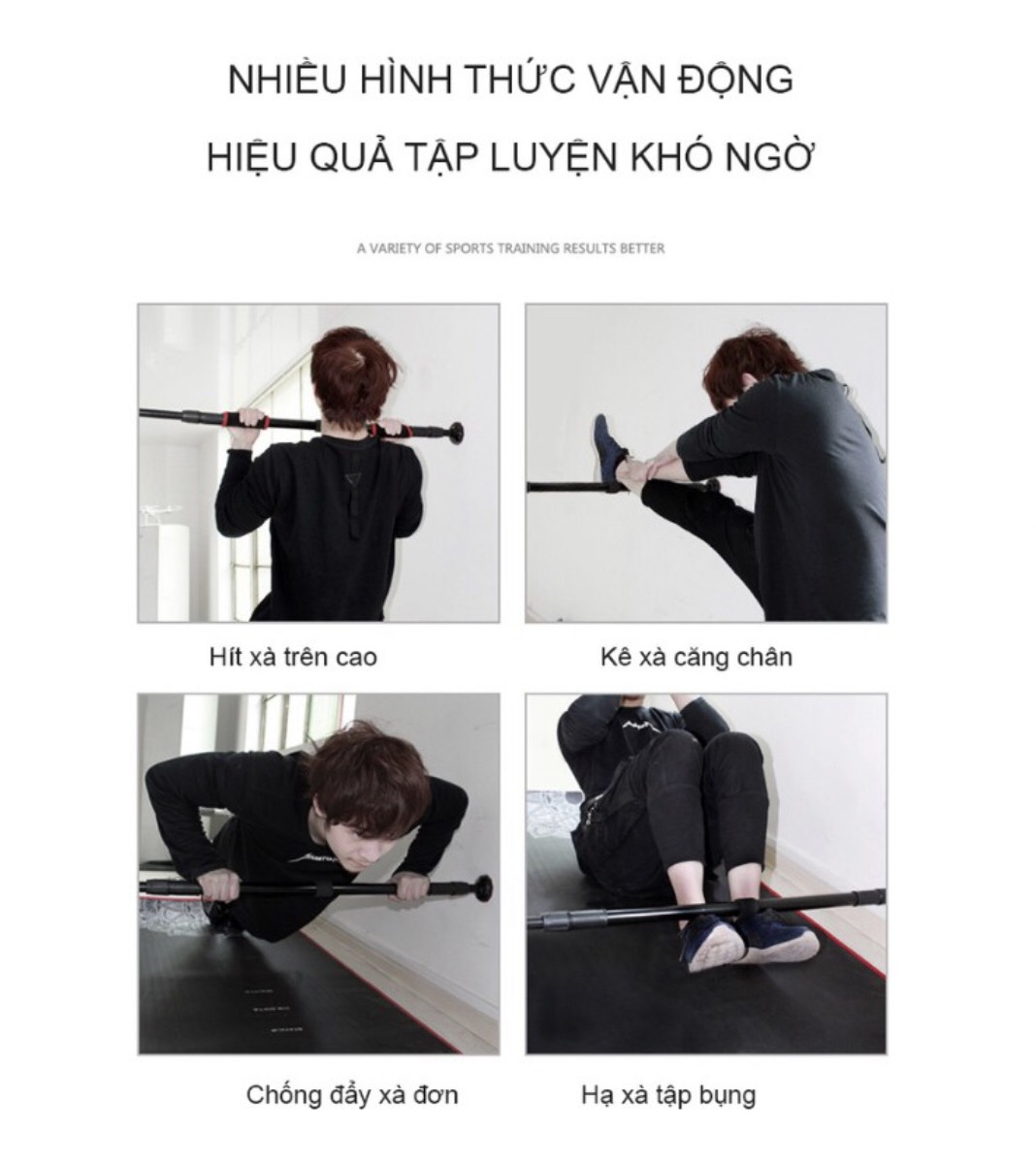 NHIỀU HÌNH THỨC VẬN ĐỘNG
HIỆU QUẢ TẬP LUYỆN KHÓ NGỜ

A VARIETY OF SPORTS TRAINING RESULTS BETTER

Hít xà trên cao

Kê xà căng chân

Chống đẩy xà đơn

Hạ xà tập bụng