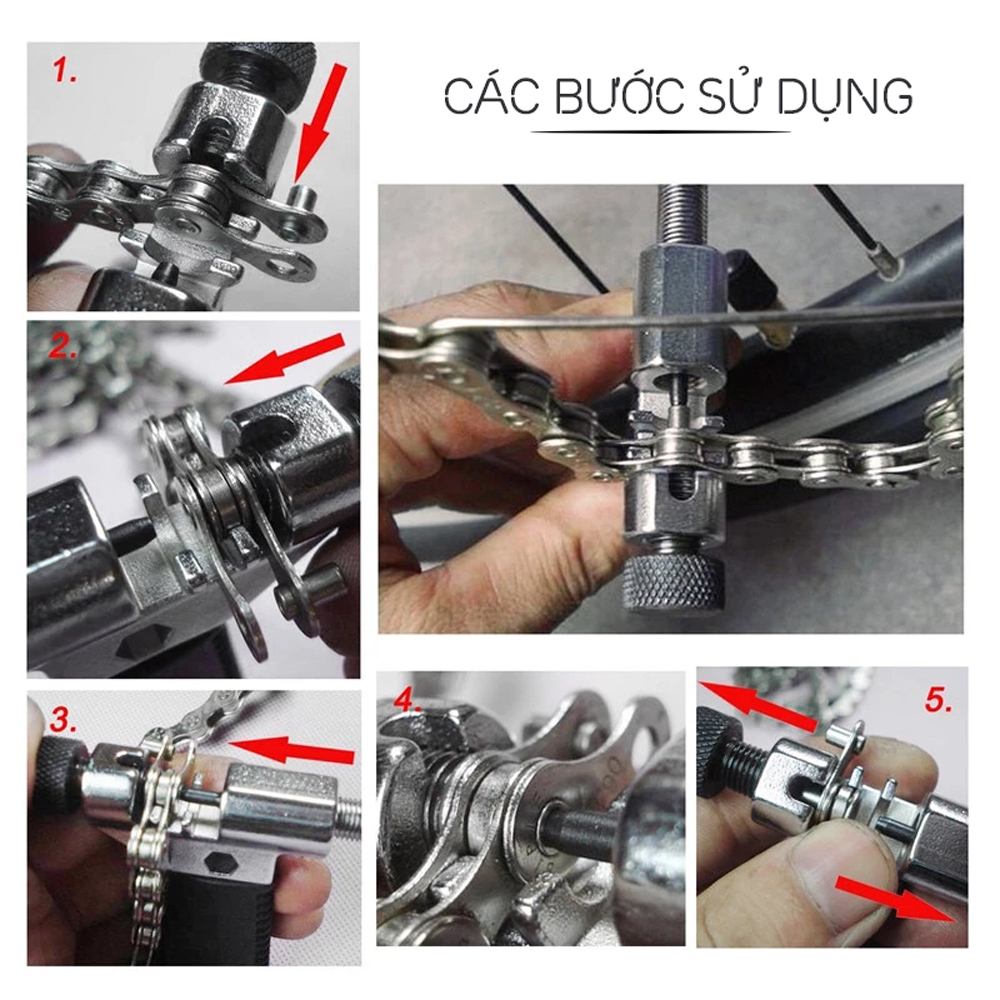 1.

CÁC BƯỚC SỬ DỤNG

2.

3.

4.

5.