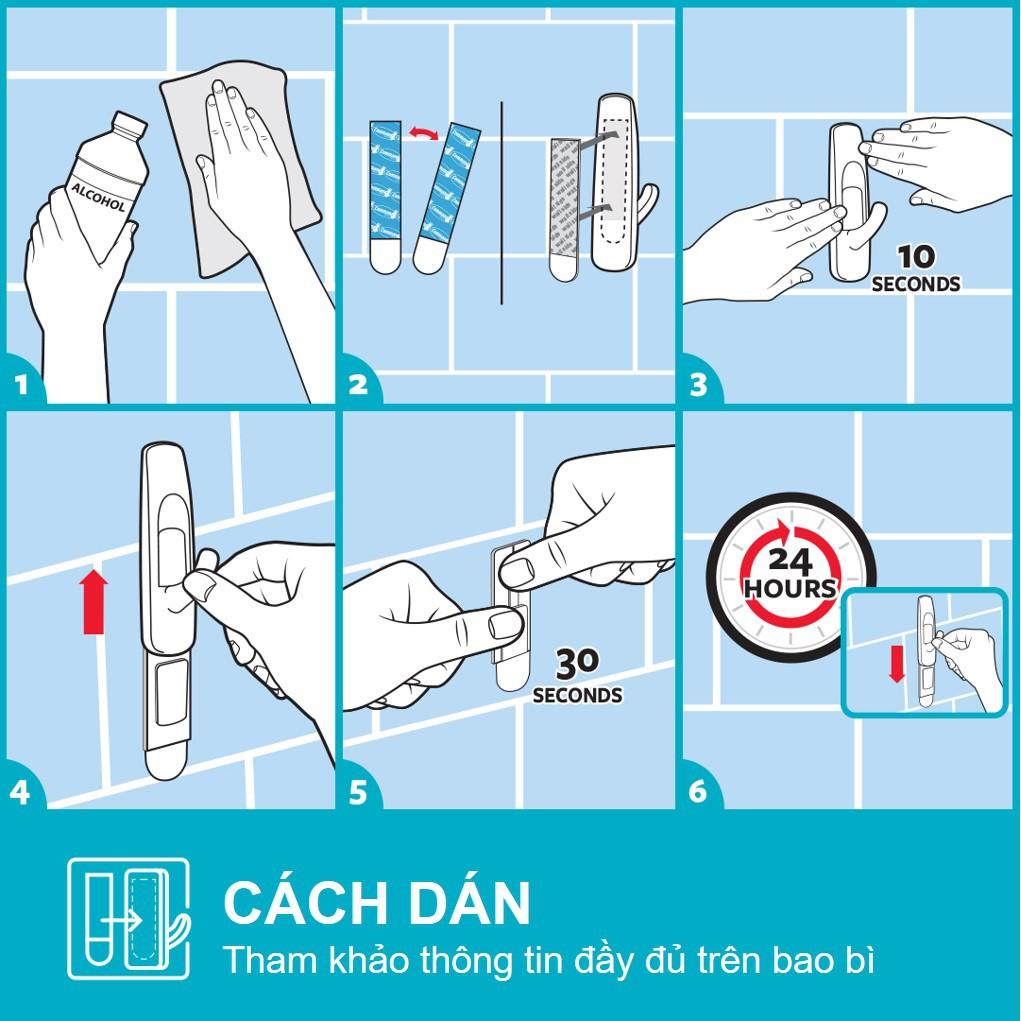 ALCOHOL

1

2

10 SECONDS

3

4

30 SECONDS

5

24 HOURS

6

CÁCH DÁN

Tham khảo thông tin đầy đủ trên bao bì