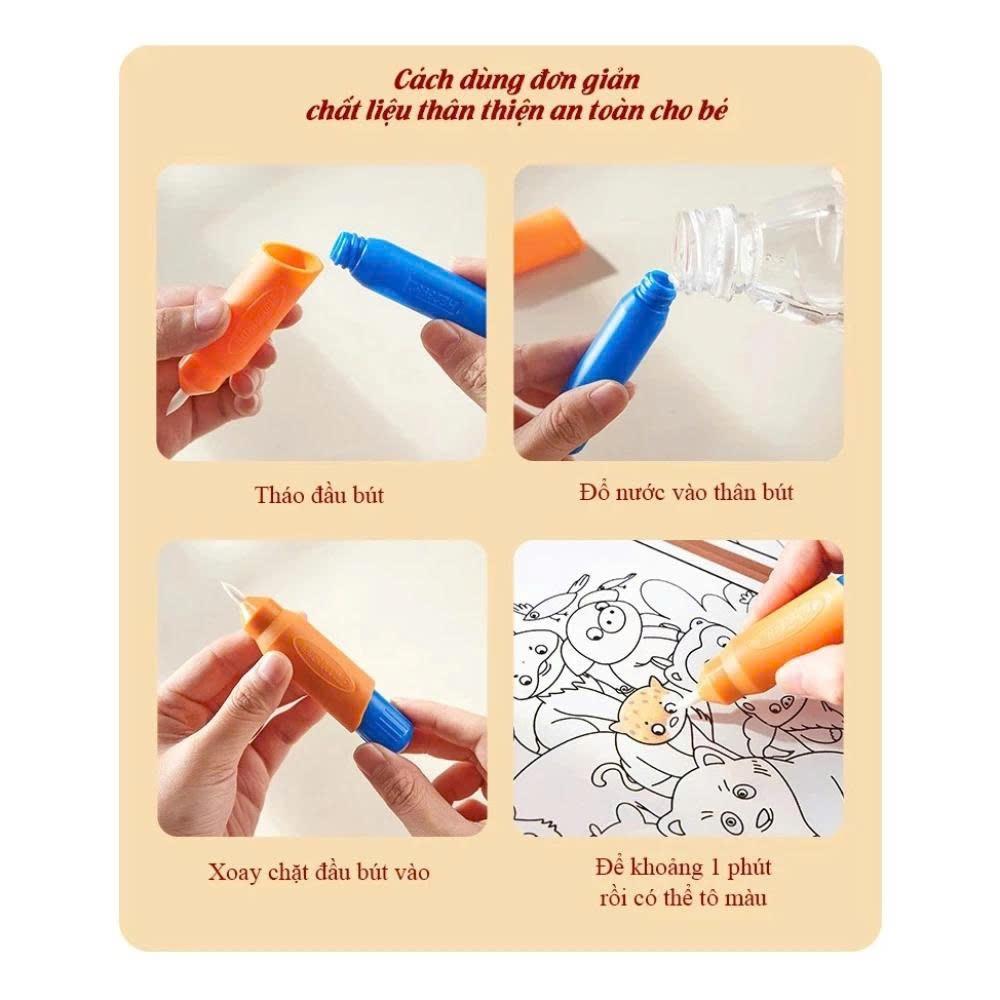 Cách dùng đơn giản
chất liệu thân thiện an toàn cho bé

Tháo đầu bút

Đổ nước vào thân bút

Xoay chặt đầu bút vào

Để khoảng 1 phút
rồi có thể tô màu