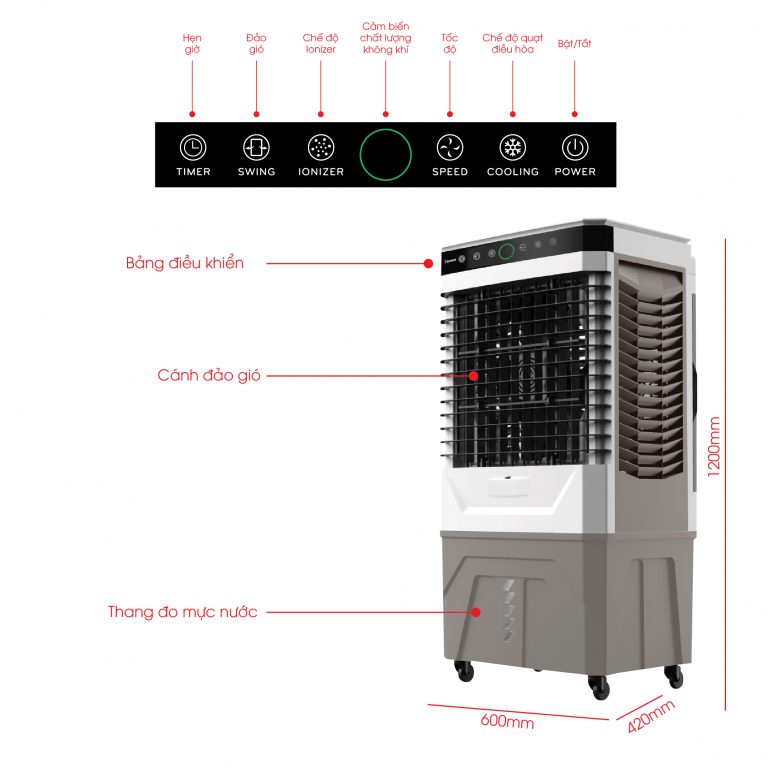 Hẹn giờ

Đảo gió

Chế độ Ionizer

Cảm biến chất lượng không khí

Tốc độ

Chế độ quạt điều hòa

Bật/Tắt

TIMER

SWING

IONIZER

SPEED

COOLING

POWER

Bảng điều khiển

Cánh đảo gió

Thang đo mực nước

1200mm

600mm

420mm