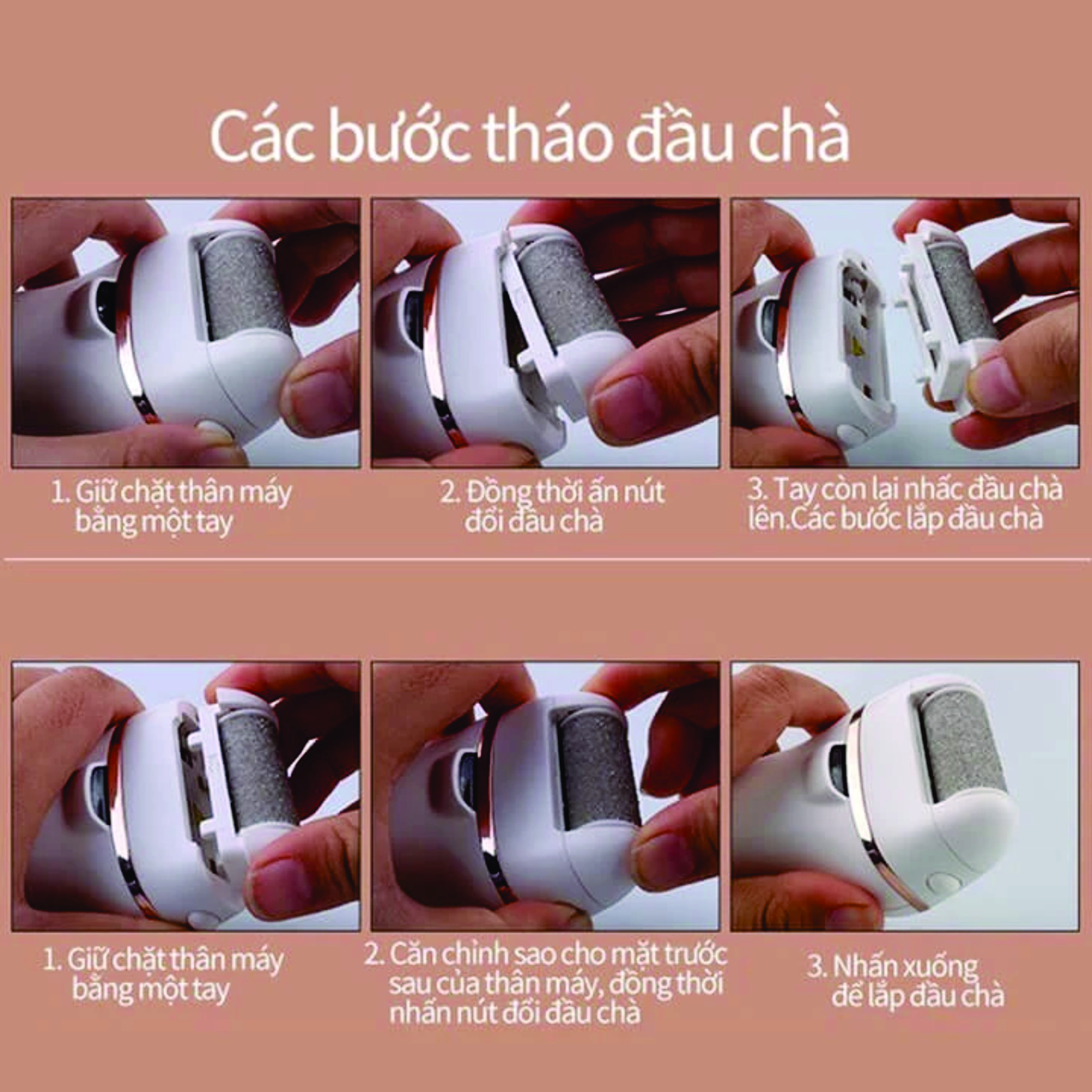 Các bước tháo đầu chà

1. Giữ chặt thân máy bằng một tay

2. Đồng thời ấn nút đổi đầu chà

3. Tay còn lại nhấc đầu chà lên.Các bước lắp đầu chà

1. Giữ chặt thân máy bằng một tay

2. Căn chỉnh sao cho mặt trước sau của thân máy, đồng thời nhấn nút đổi đầu chà

3. Nhấn xuống để lắp đầu chà