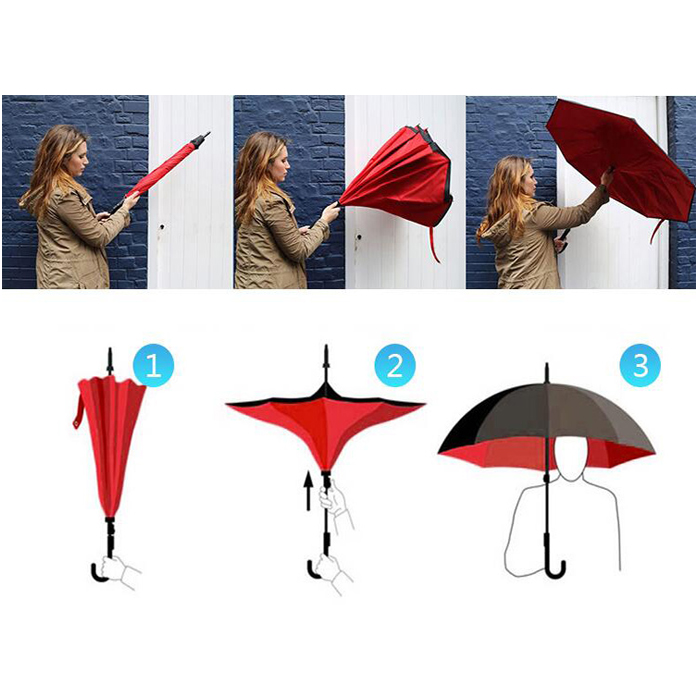 1

2

3