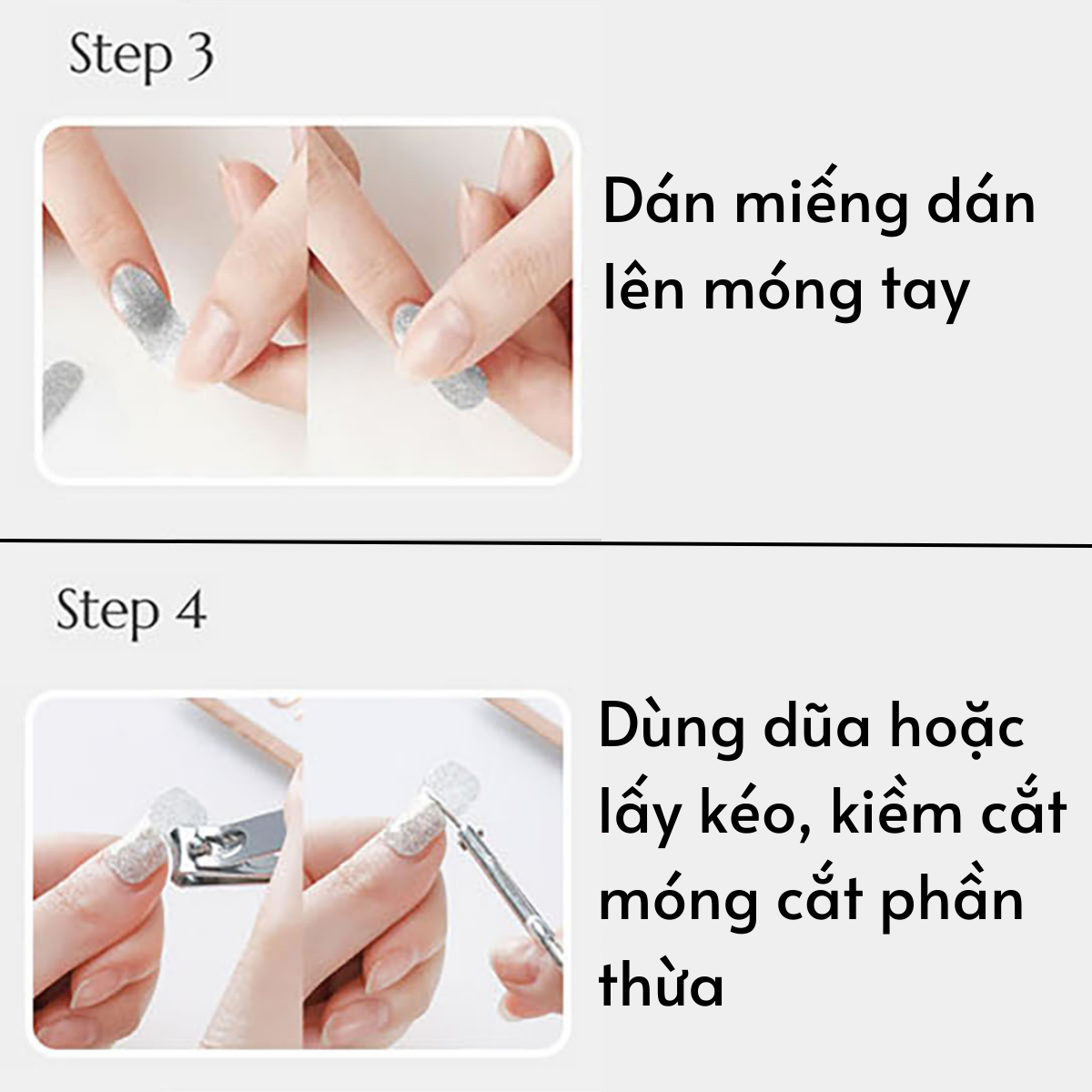 Step 3

Dán miếng dán lên móng tay

Step 4

Dùng dũa hoặc lấy kéo, kiềm cắt móng cắt phần thừa