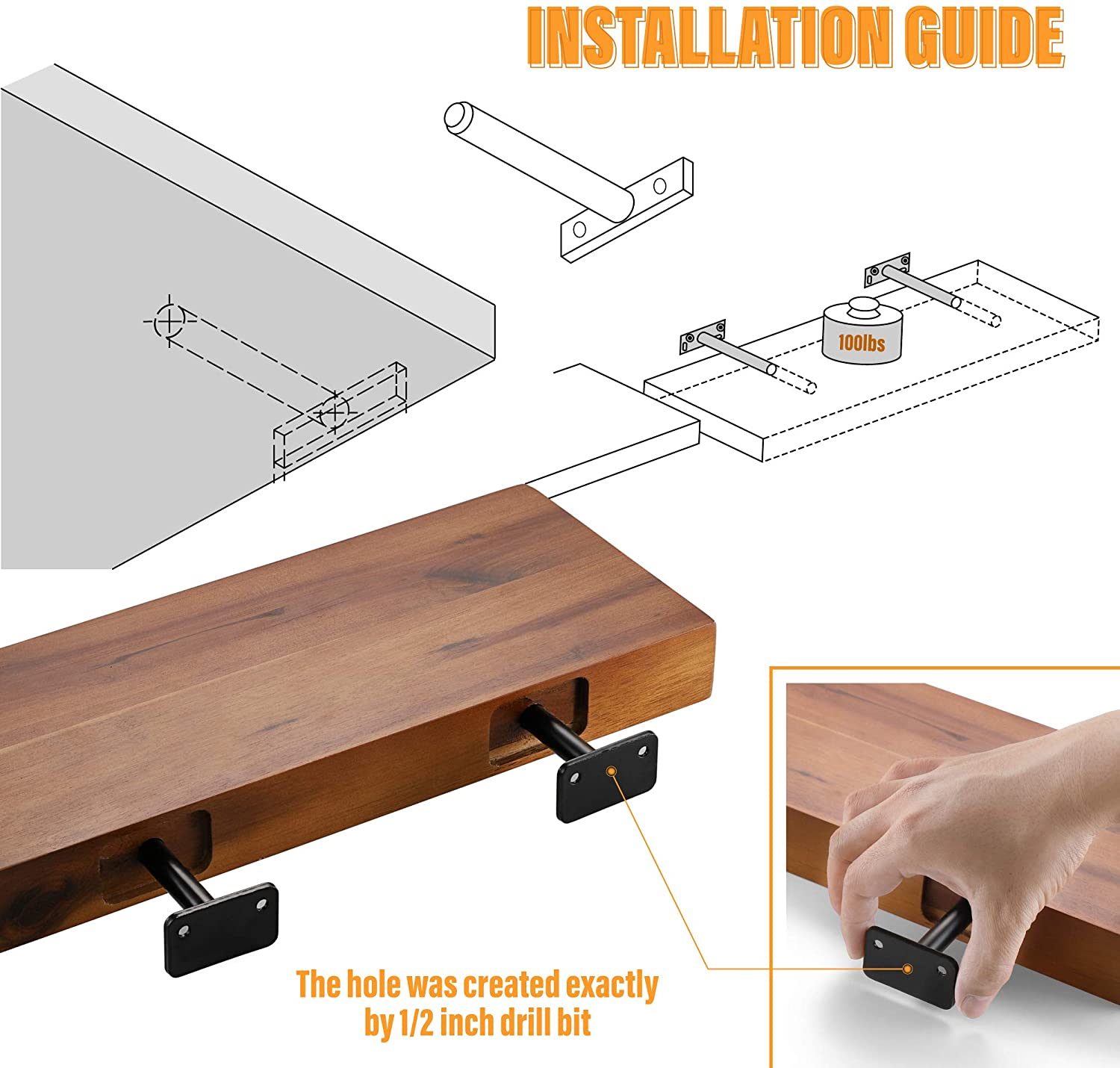 INSTALLATION GUIDE

100lbs

The hole was created exactly by 1/2 inch drill bit