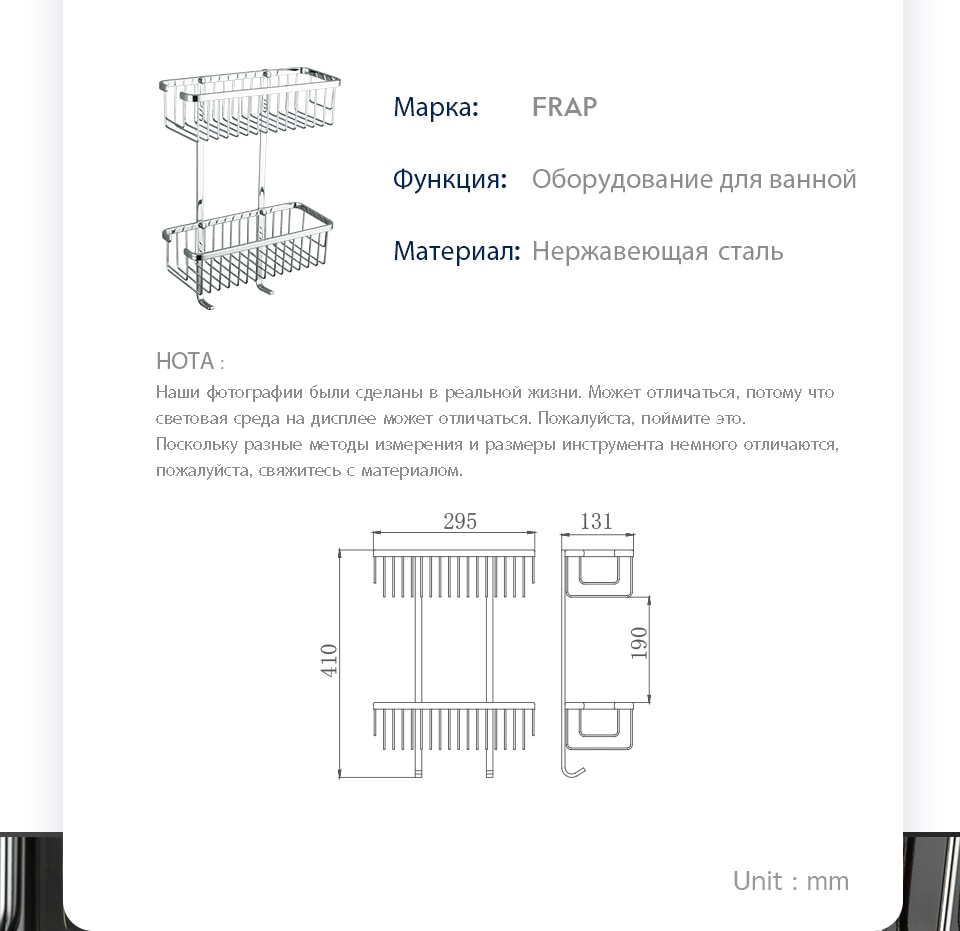 Марка: FRAP

Функция: Оборудование для ванной

Материал: Нержавеющая сталь

НОТА :
Наши фотографии были сделаны в реальной жизни. Может отличаться, потому что световая среда на дисплее может отличаться. Пожалуйста, поймите это.
Поскольку разные методы измерения и размеры инструмента немного отличаются, пожалуйста, свяжитесь с материалом.

295
131
410
190

Unit : mm