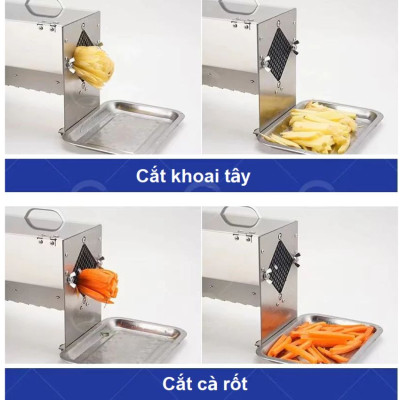 Cắt khoai tây

Cắt cà rốt