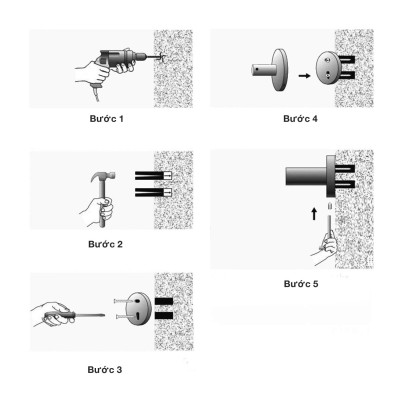 Bước 1

Bước 2

Bước 3

Bước 4

Bước 5