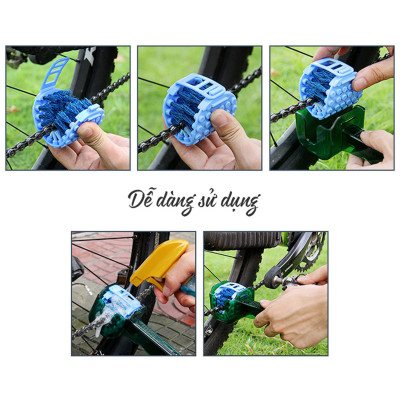 Dễ dàng sử dụng