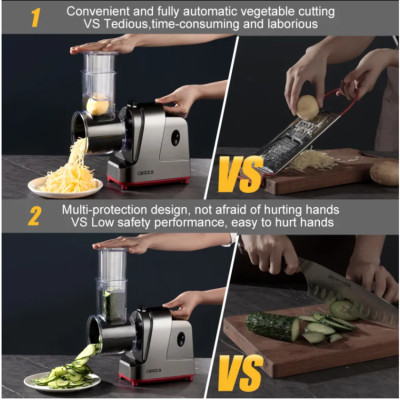 1 Convenient and fully automatic vegetable cutting VS Tedious,time-consuming and laborious

VS

2 Multi-protection design, not afraid of hurting hands VS Low safety performance, easy to hurt hands

VS