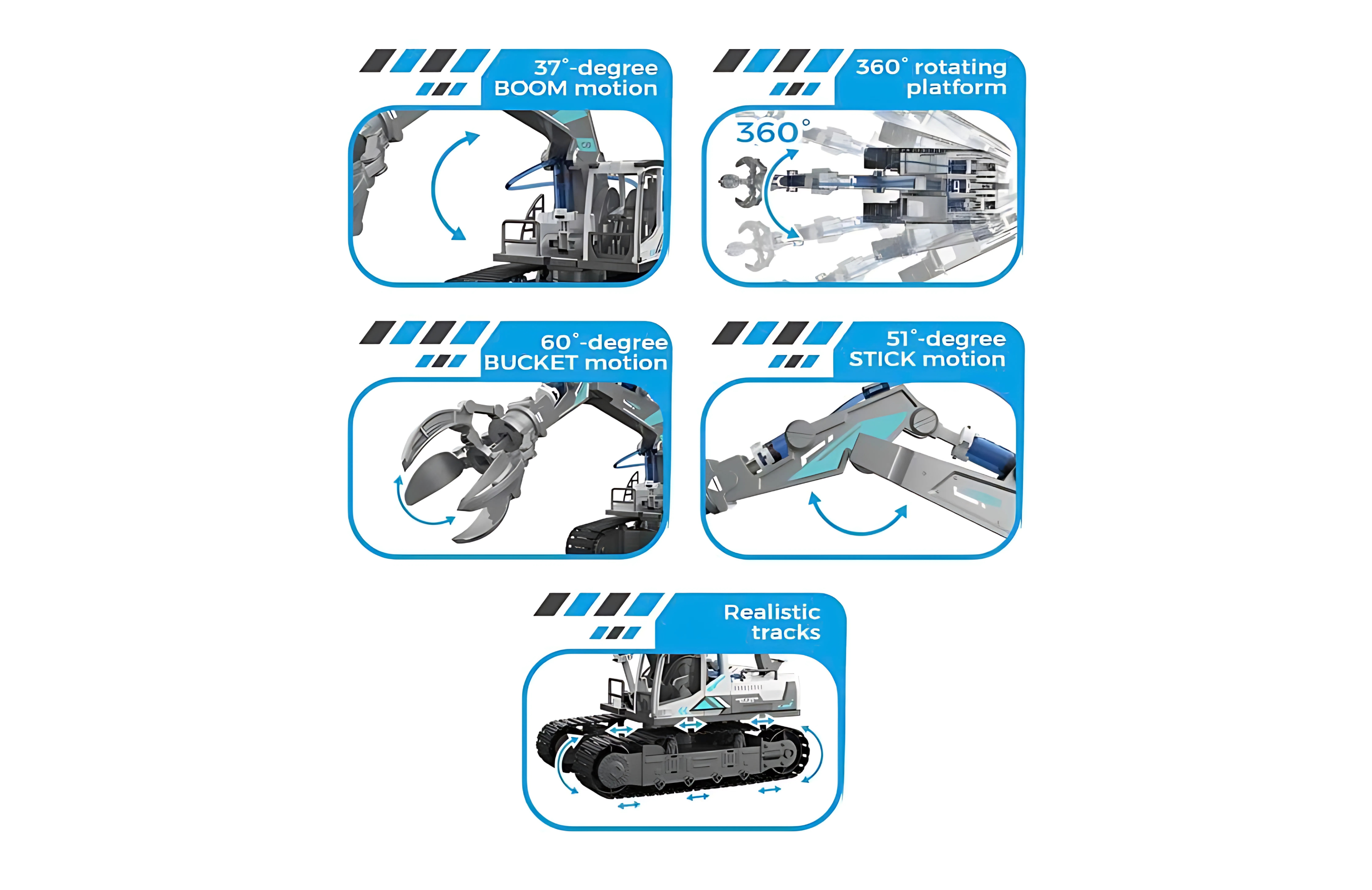 37°-degree BOOM motion

360° rotating platform

360°

60°-degree BUCKET motion

51°-degree STICK motion

Realistic tracks