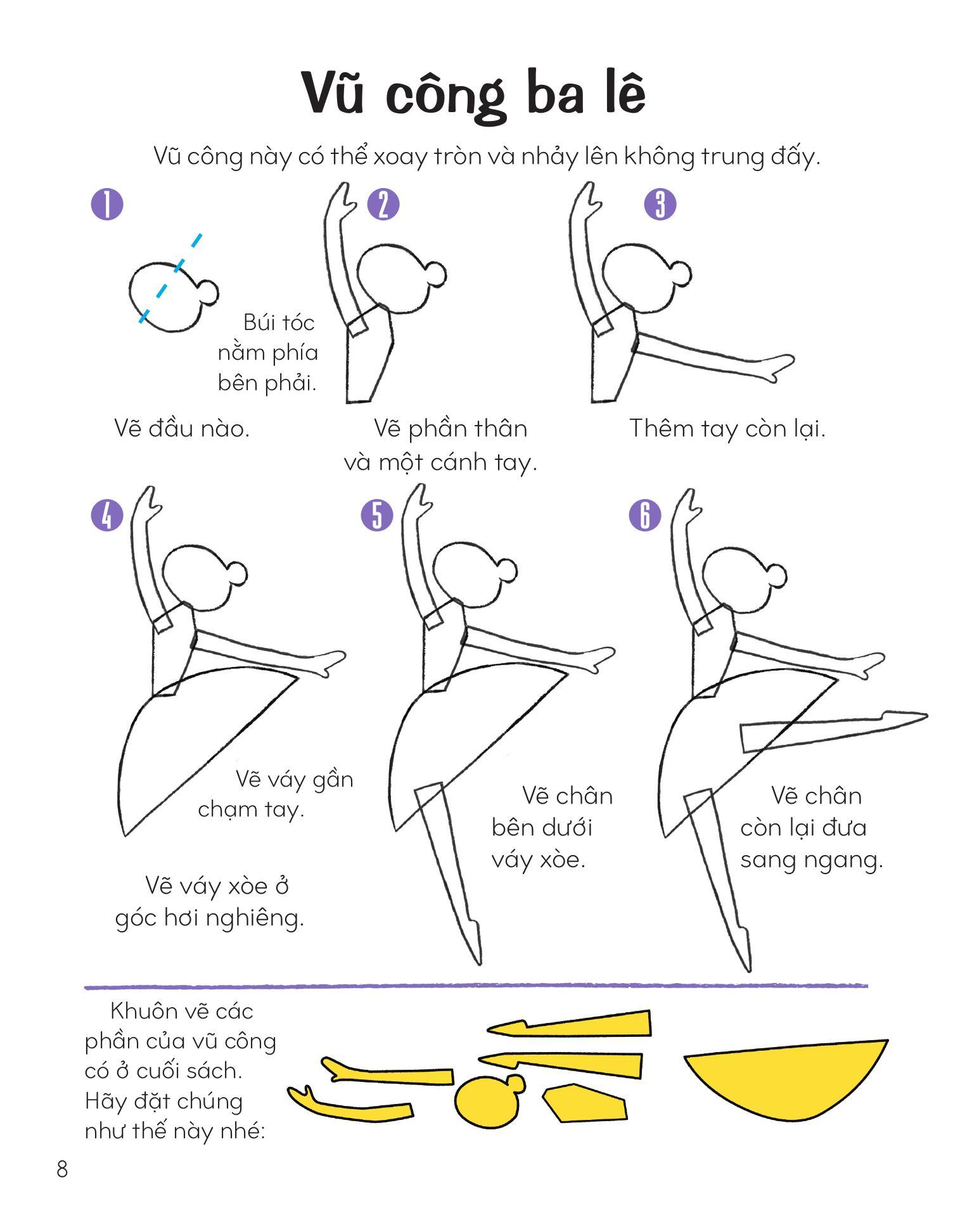 Vũ công ba lê

Vũ công này có thể xoay tròn và nhảy lên không trung đấy.

1

Búi tóc nằm phía bên phải.

Vẽ đầu nào.

2

Vẽ phần thân và một cánh tay.

3

Thêm tay còn lại.

4

Vẽ váy gần chạm tay.

Vẽ váy xòe ở góc hơi nghiêng.

5

Vẽ chân bên dưới váy xòe.

6

Vẽ chân còn lại đưa sang ngang.

Khuôn vẽ các phần của vũ công có ở cuối sách. Hãy đặt chúng như thế này nhé:

8