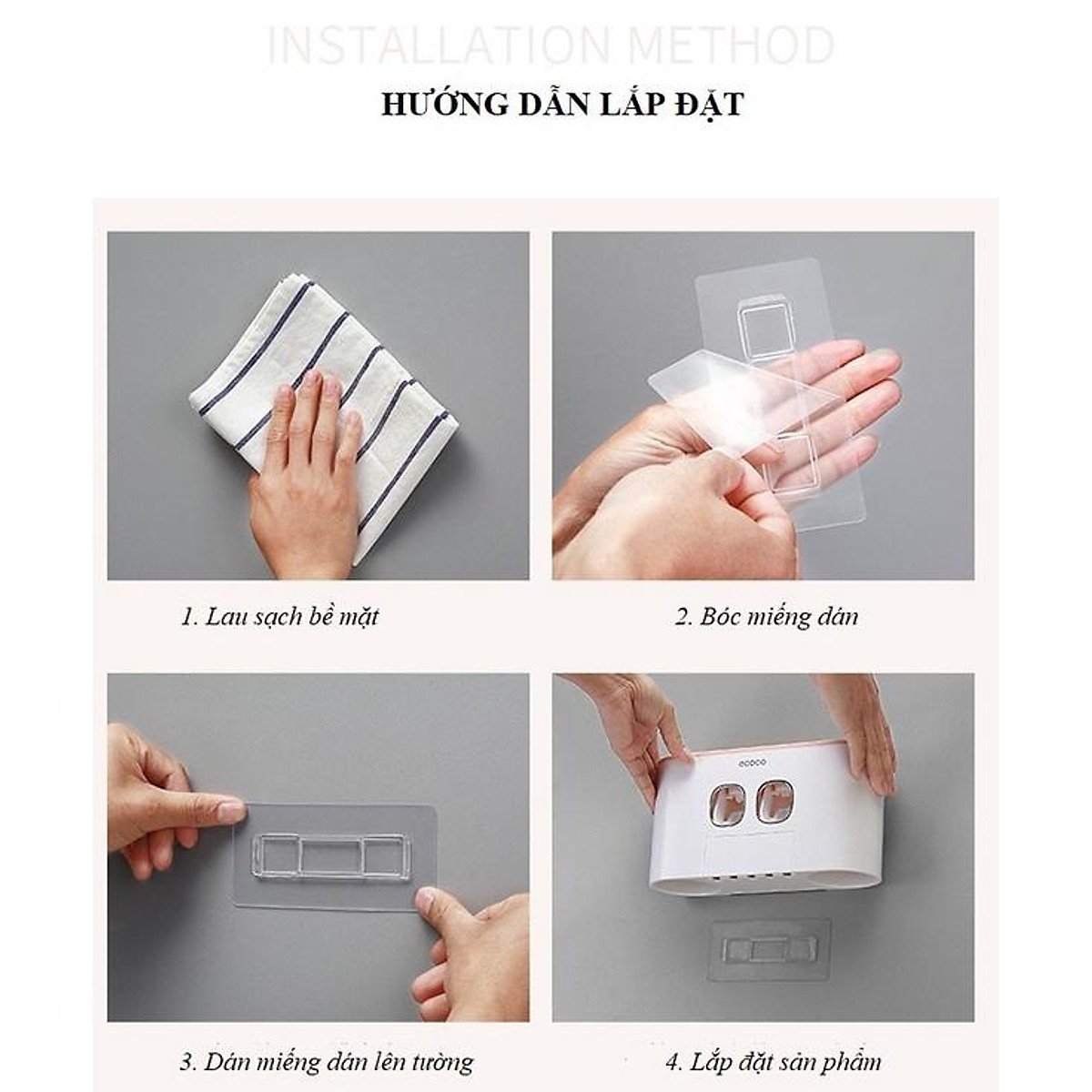 INSTALLATION METHOD

HƯỚNG DẪN LẮP ĐẶT

1. Lau sạch bề mặt

2. Bóc miếng dán

ecoco

3. Dán miếng dán lên tường

4. Lắp đặt sản phẩm