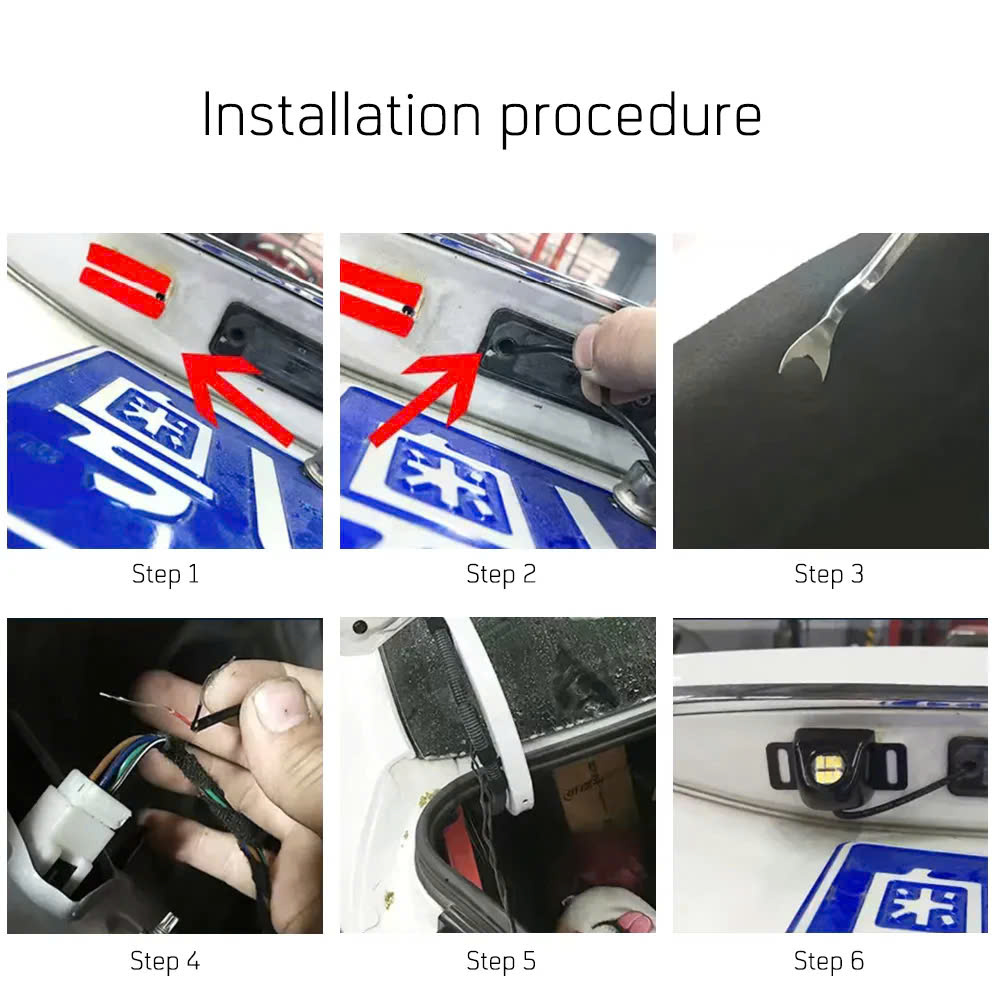 Installation procedure

Step 1

Step 2

Step 3

Step 4

Step 5

Step 6