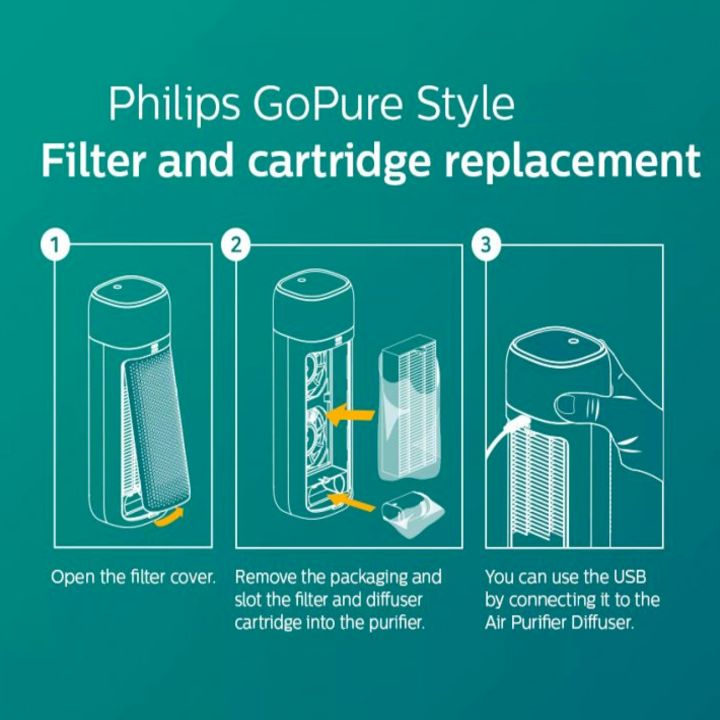 Philips GoPure Style
Filter and cartridge replacement

1

Open the filter cover.

2

Remove the packaging and slot the filter and diffuser cartridge into the purifier.

3

You can use the USB by connecting it to the Air Purifier Diffuser.