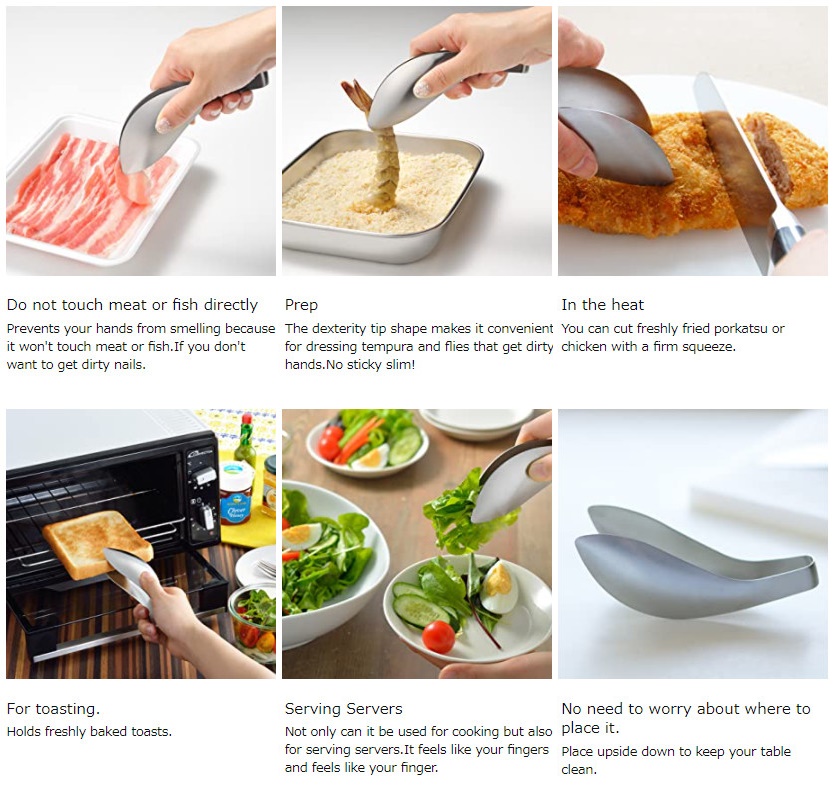 Do not touch meat or fish directly
Prevents your hands from smelling because it won't touch meat or fish.If you don't want to get dirty nails.

Prep
The dexterity tip shape makes it convenient for dressing tempura and flies that get dirty hands.No sticky slim!

In the heat
You can cut freshly fried porkatsu or chicken with a firm squeeze.

For toasting.
Holds freshly baked toasts.

Serving Servers
Not only can it be used for cooking but also for serving servers.It feels like your fingers and feels like your finger.

No need to worry about where to place it.
Place upside down to keep your table clean.