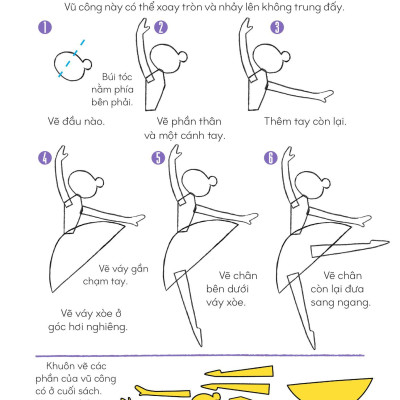 Vũ công này có thể xoay tròn và nhảy lên không trung đấy.

1

Búi tóc nằm phía bên phải.

Vẽ đầu nào.

2

Vẽ phần thân và một cánh tay.

3

Thêm tay còn lại.

4

Vẽ váy gần chạm tay.

Vẽ váy xòe ở góc hơi nghiêng.

5

Vẽ chân bên dưới váy xòe.

6

Vẽ chân còn lại đưa sang ngang.

Khuôn vẽ các phần của vũ công có ở cuối sách.