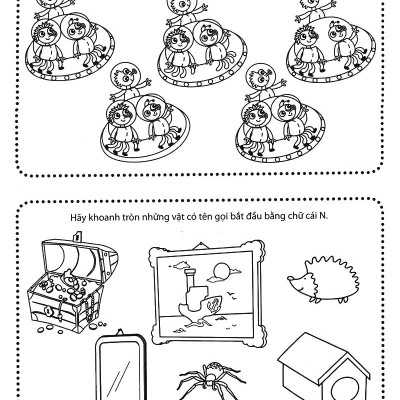 Hãy khoanh tròn những vật có tên gọi bắt đầu bằng chữ cái N.